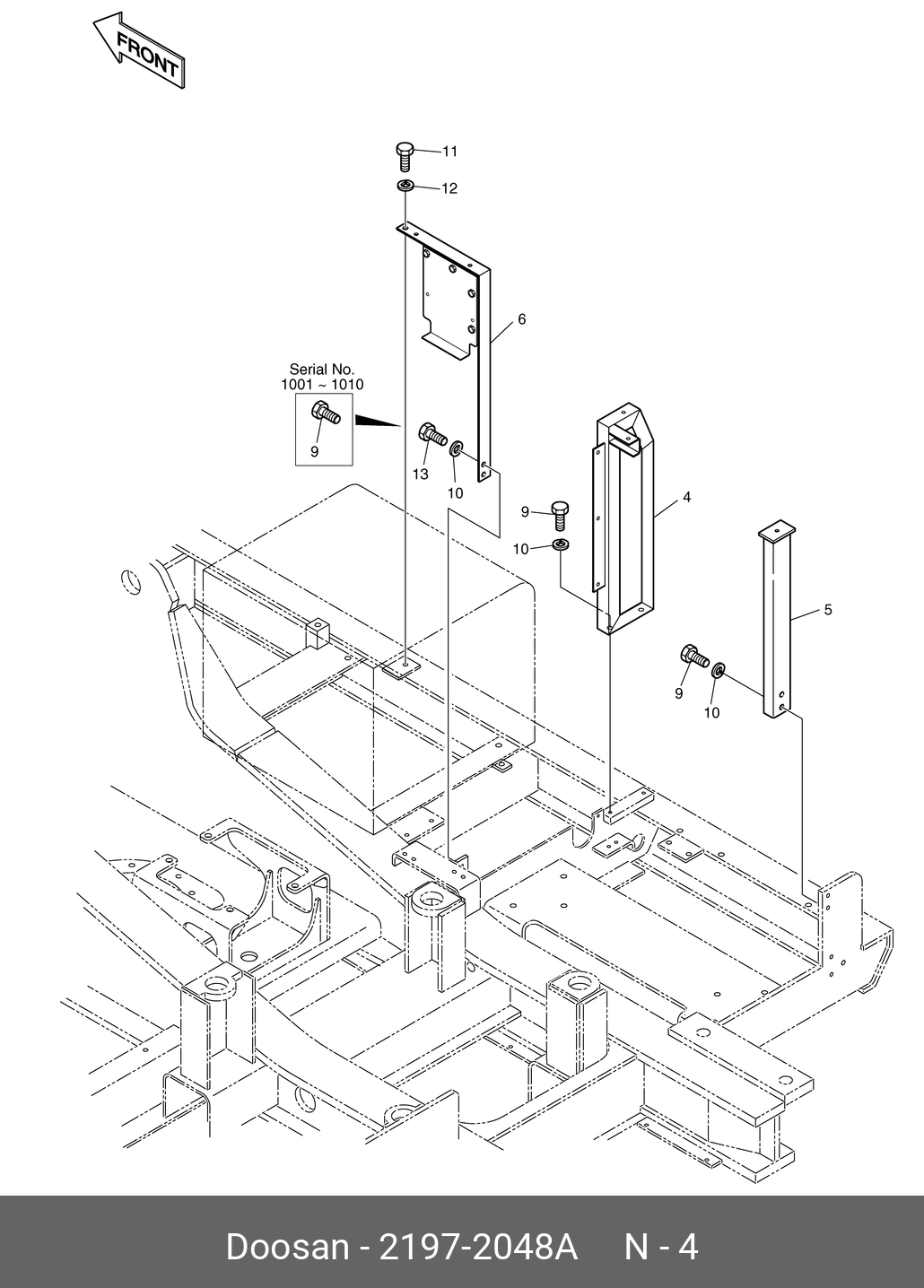 FRONT

11

12

6

Serial No.
1001 ~ 1010

9

13

10

9

10

4

5

9

10

Doosan - 2197-2048A N - 4