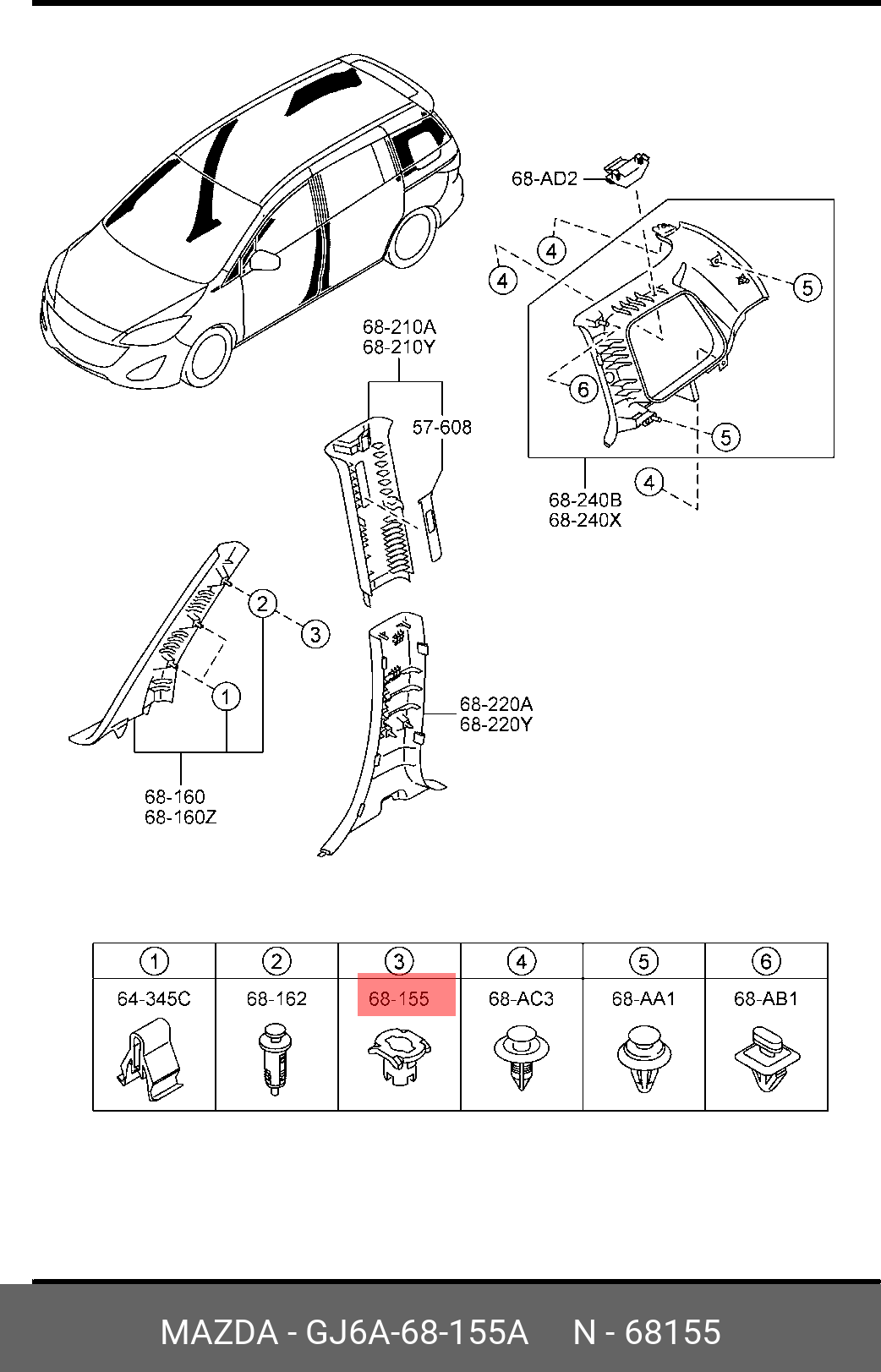 68-AD2

4

4

5

6

5

4

68-240B
68-240X

68-210A
68-210Y

57-608

2

3

1

68-160
68-160Z

68-220A
68-220Y

| 1 | 2 | 3 | 4 | 5 | 6 |
|---|---|---|---|---|---|
| 64-345C | 68-162 | 68-155 | 68-AC3 | 68-AA1 | 68-AB1 |

MAZDA - GJ6A-68-155A N - 68155