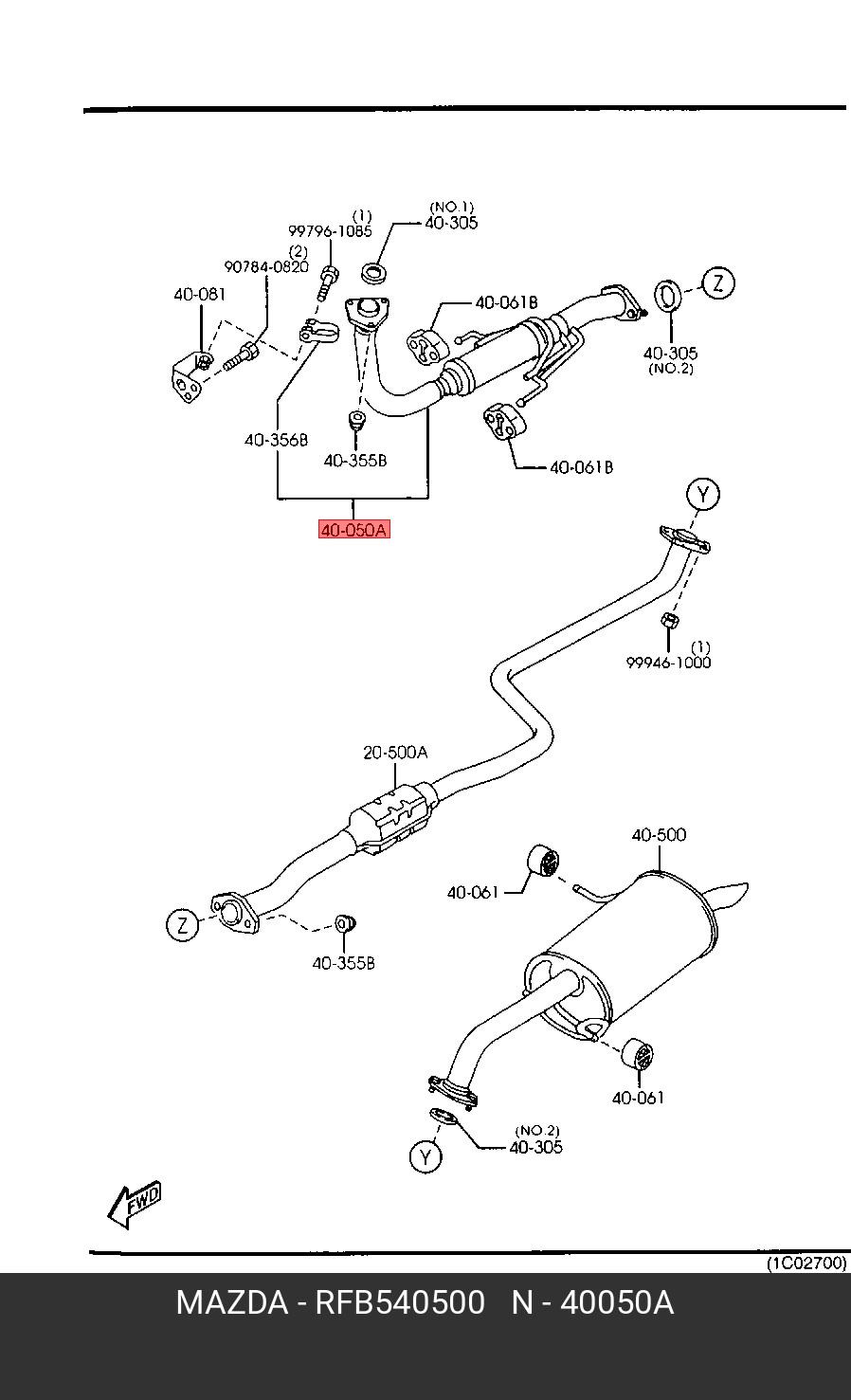 (1)
99796-1085
(NO.1)
40-305
(2)
90784-0820
40-081
40-061B
Z
40-305
(NO.2)
40-356B
40-355B
40-061B
40-050A
Y
(1)
99946-1000
20-500A
40-500
40-061
Z
40-355B
40-061
(NO.2)
40-305
Y
FWD
(1C02700)
MAZDA - RFB540500 N - 40050A