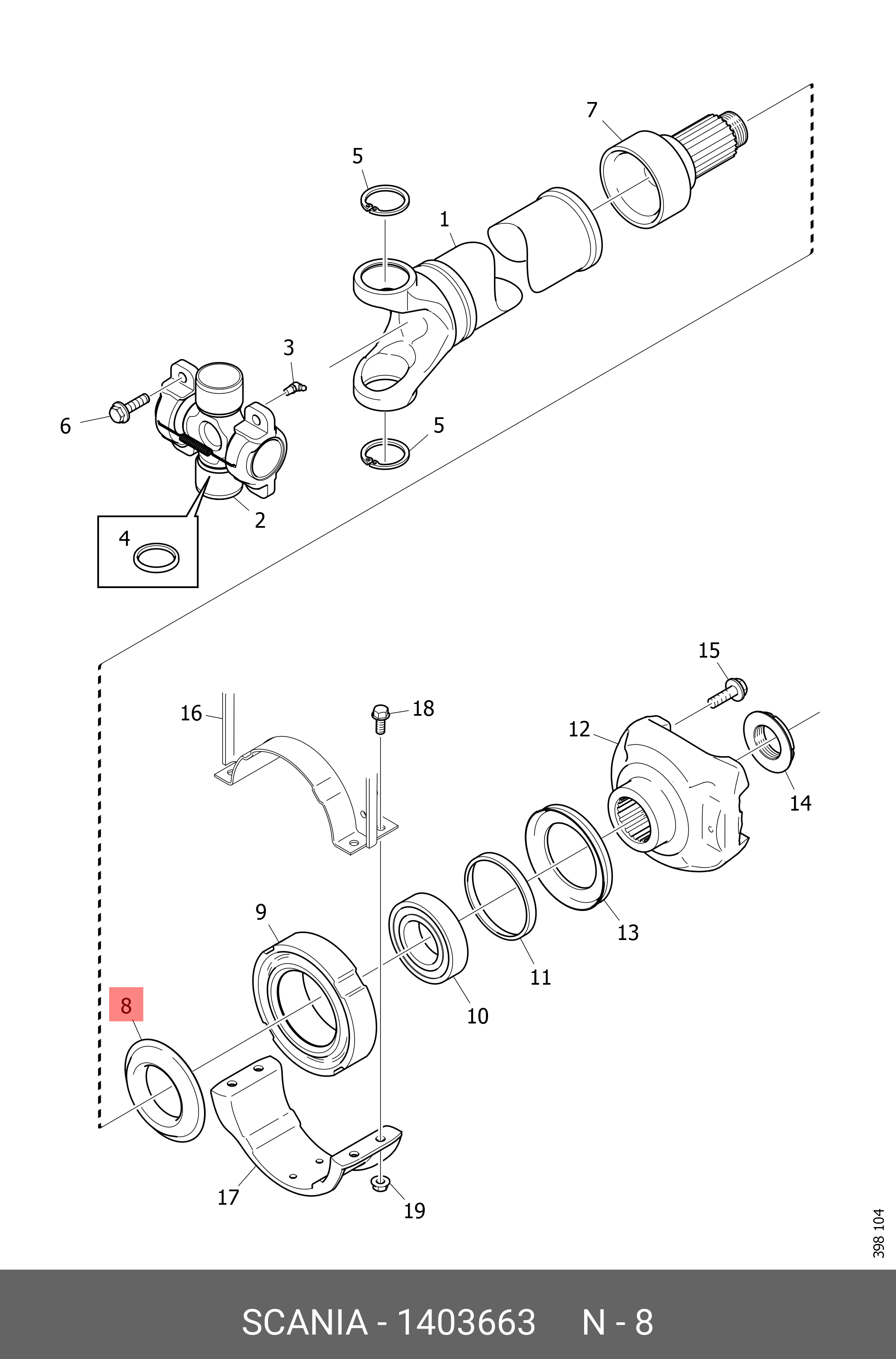 7
5
1
3
6
5
2
4
15
16
18
12
14
13
9
11
10
8
17
19
398 104
SCANIA - 1403663 N - 8