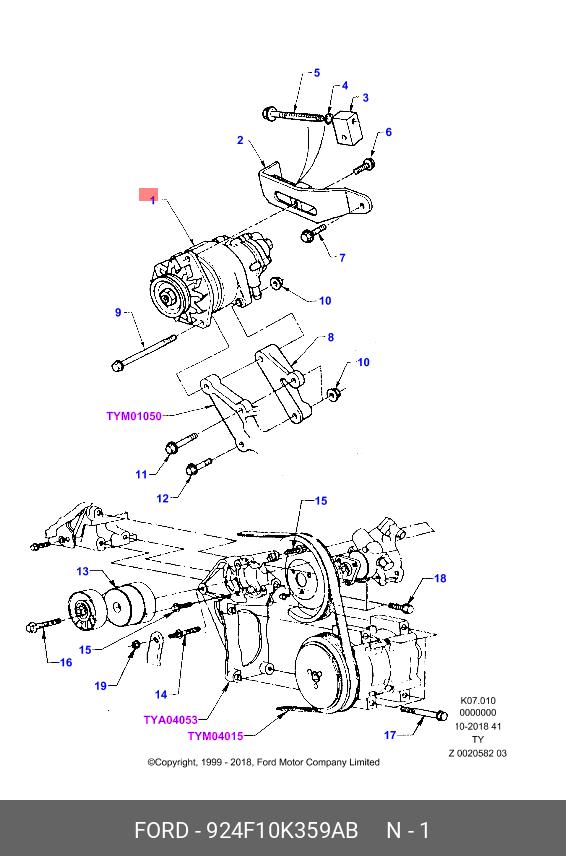 5
4
3
2
6
1
7
10
9
8
10
TYM01050
11
12
15
13
18
15
16
19
14
TYA04053
TYM04015
17
K07.010
0000000
10-2018 41
TY
Z 0020582 03
©Copyright, 1999 - 2018, Ford Motor Company Limited

FORD - 924F10K359AB N - 1