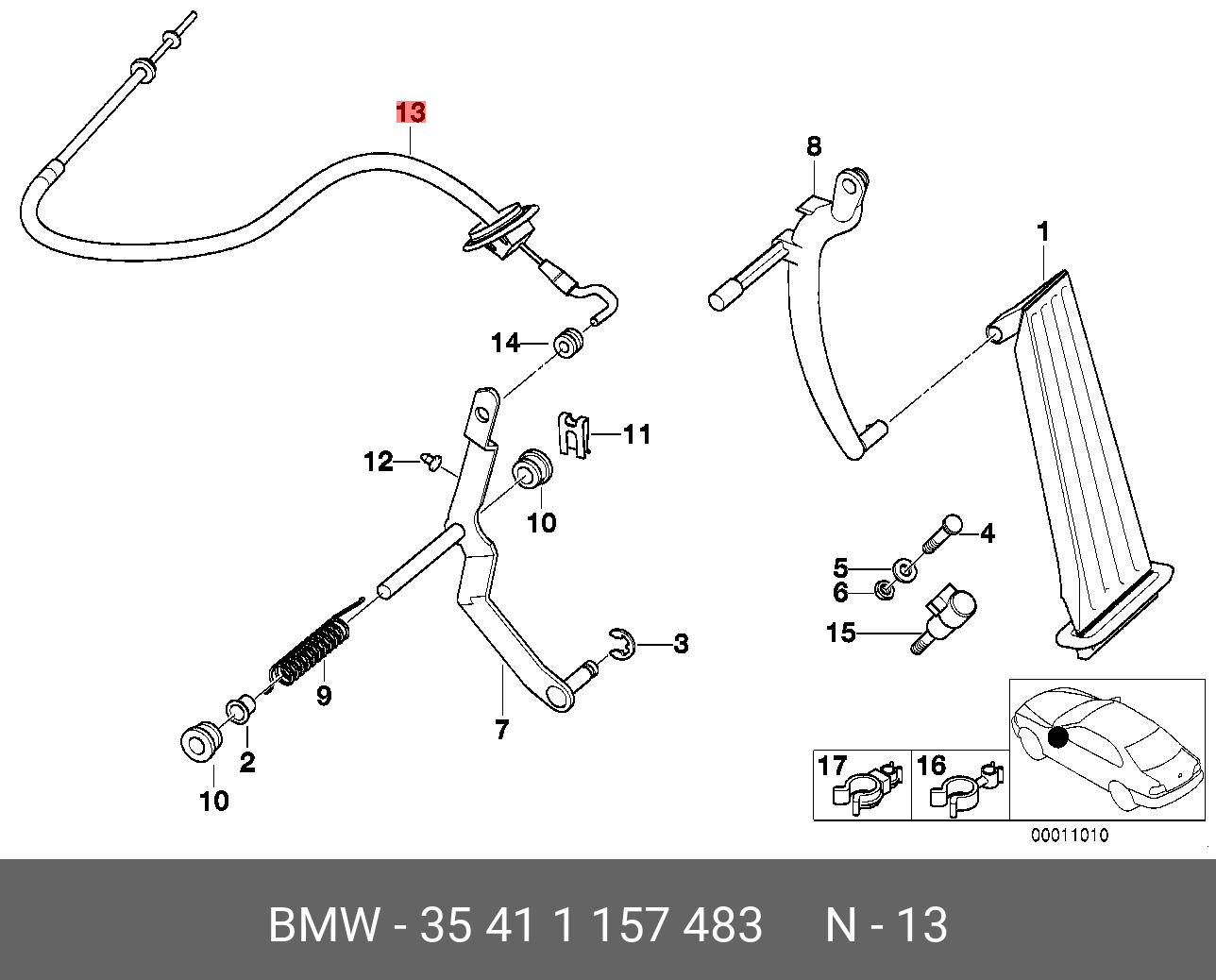 13
8
1
14
11
12
10
4
5
6
15
3
9
7
2
10
17
16
00011010

BMW - 35 41 1 157 483 N - 13