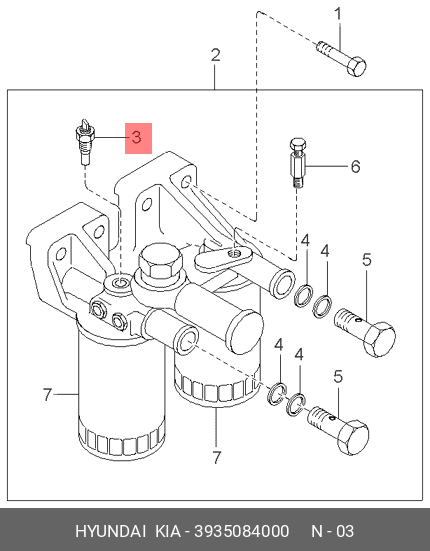 1

2

3

6

4

4

5

4

4

5

7

7

HYUNDAI KIA - 3935084000 N - 03