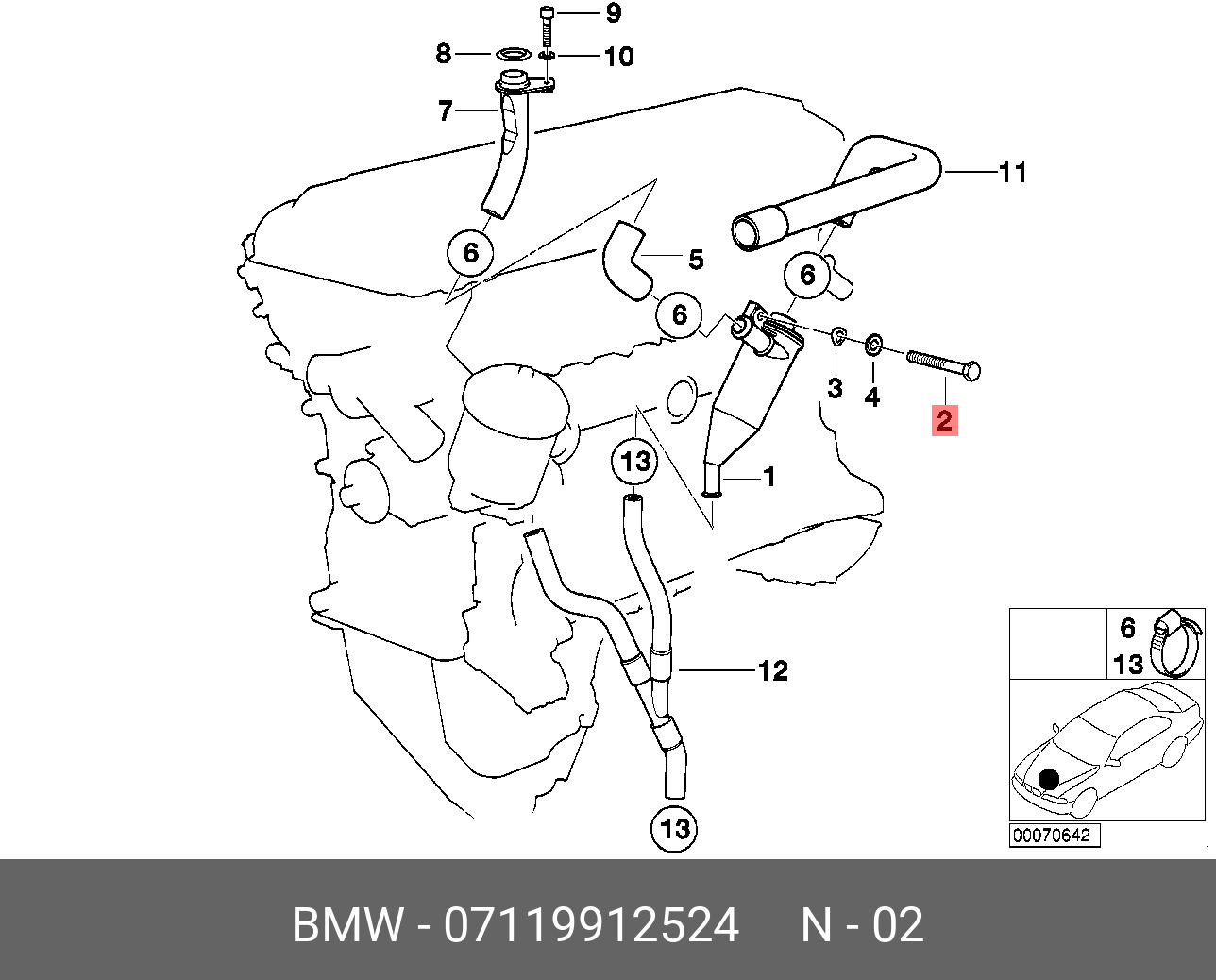 9
8
10
7
11
6
5
6
6
3
4
2
13
1
12
13
6
13
00070642
BMW - 07119912524 N - 02