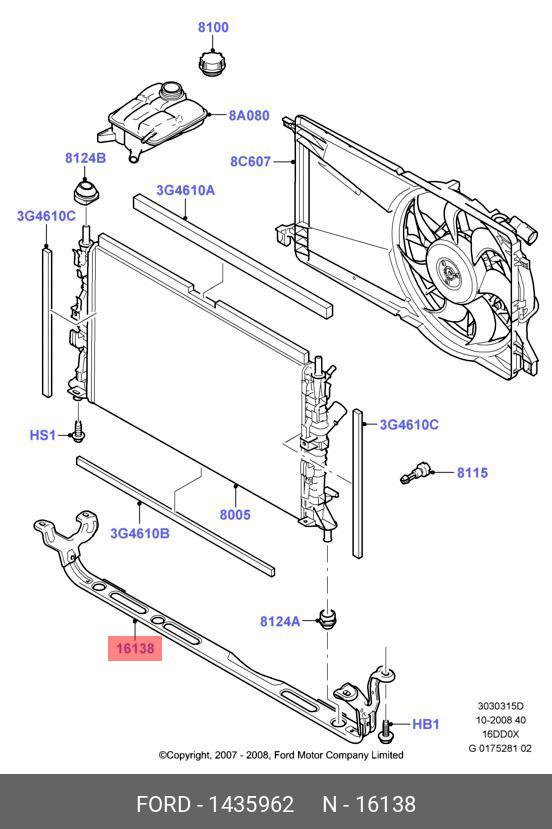 8100

8A080

8124B

8C607

3G4610A

3G4610C

HS1

3G4610C

8115

8005

3G4610B

8124A

16138

HB1

3030315D
10-2008 40
16DD0X
G 0175281 02

©Copyright, 2007 - 2008, Ford Motor Company Limited

FORD - 1435962 N - 16138