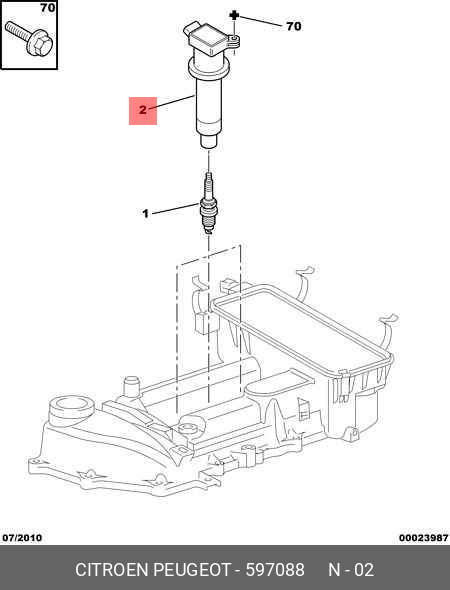 70

70

2

1

07/2010

00023987

CITROEN PEUGEOT - 597088 N - 02