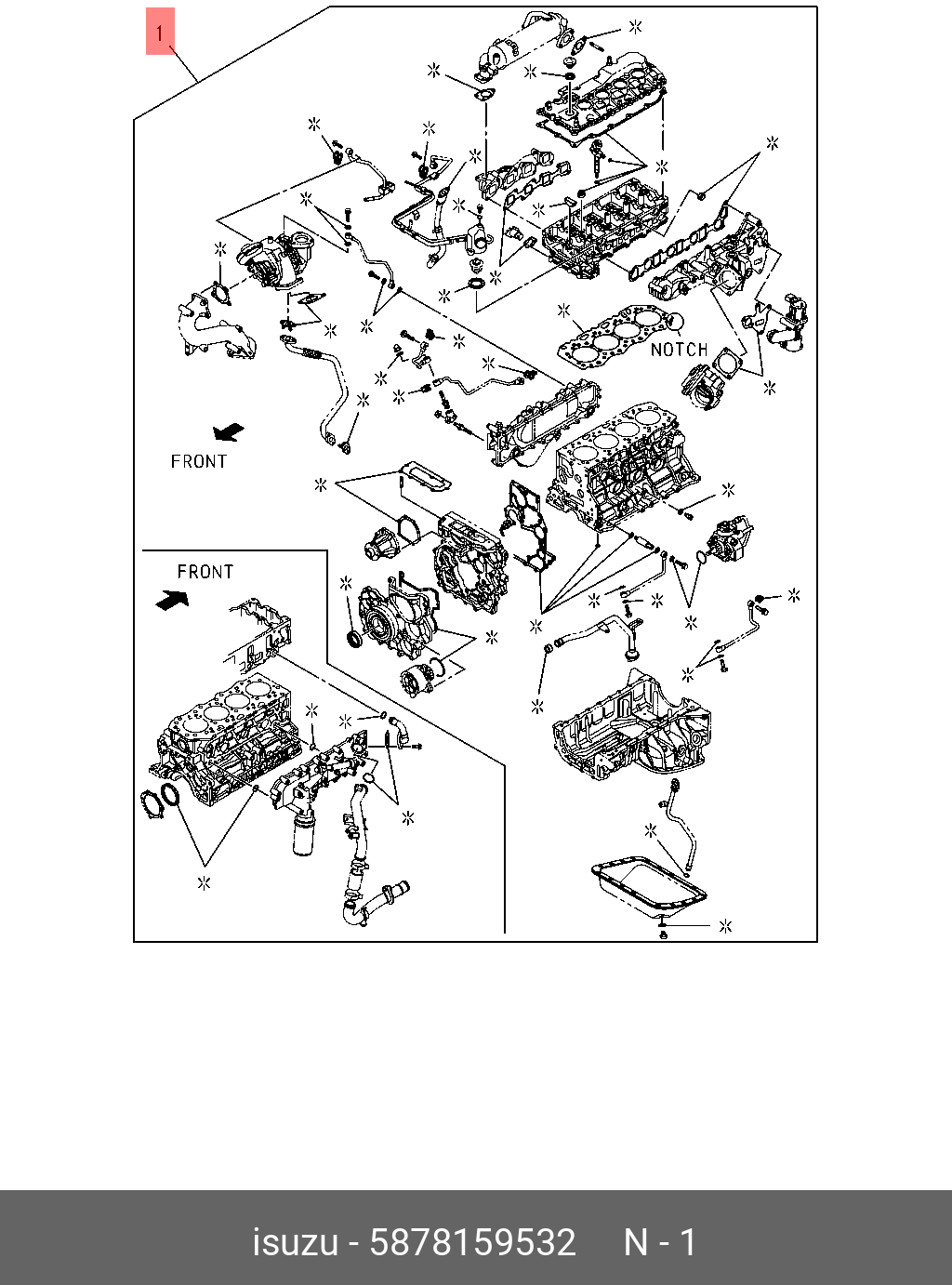 1

NOTCH

FRONT

FRONT

isuzu - 5878159532 N - 1