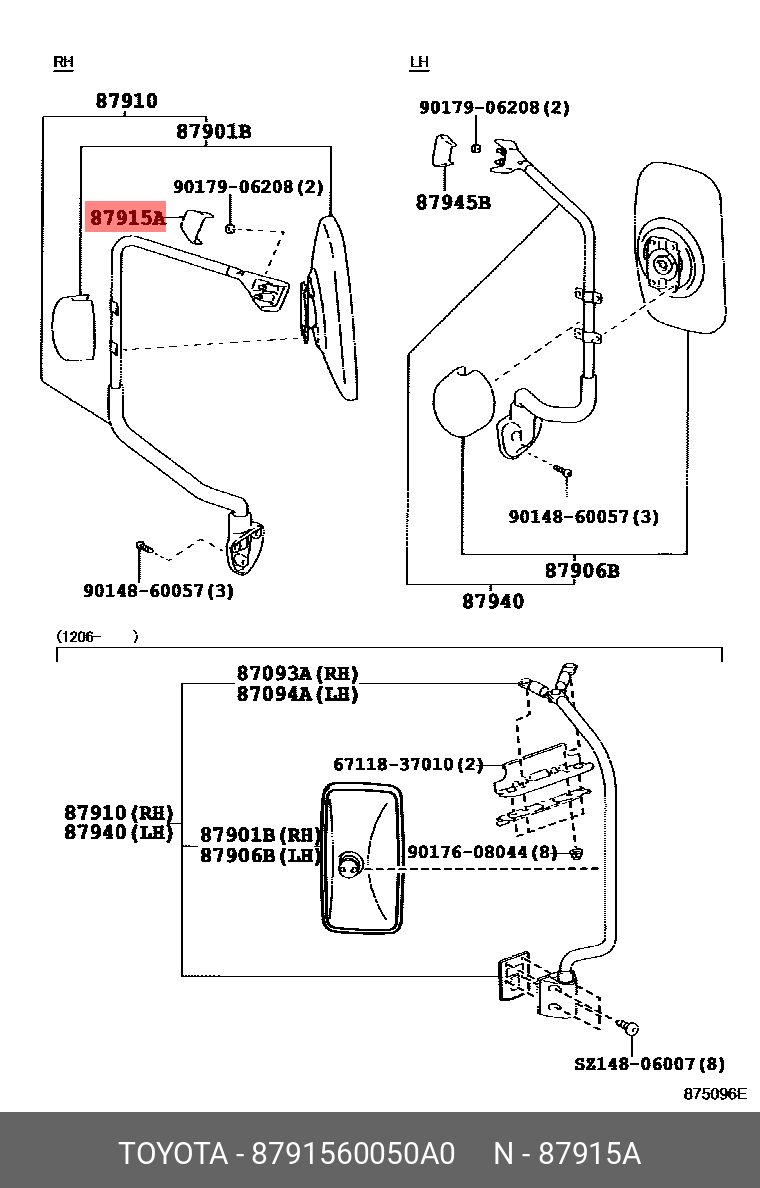 RH

87910
87901B
90179-06208(2)
87915A
90148-60057(3)

LH

90179-06208(2)
87945B
90148-60057(3)
87906B
87940

(1206-　　)

87093A(RH)
87094A(LH)
67118-37010(2)
87910(RH)
87940(LH)
87901B(RH)
87906B(LH)
90176-08044(8)
SZ148-06007(8)

875096E

TOYOTA - 8791560050A0　　N - 87915A