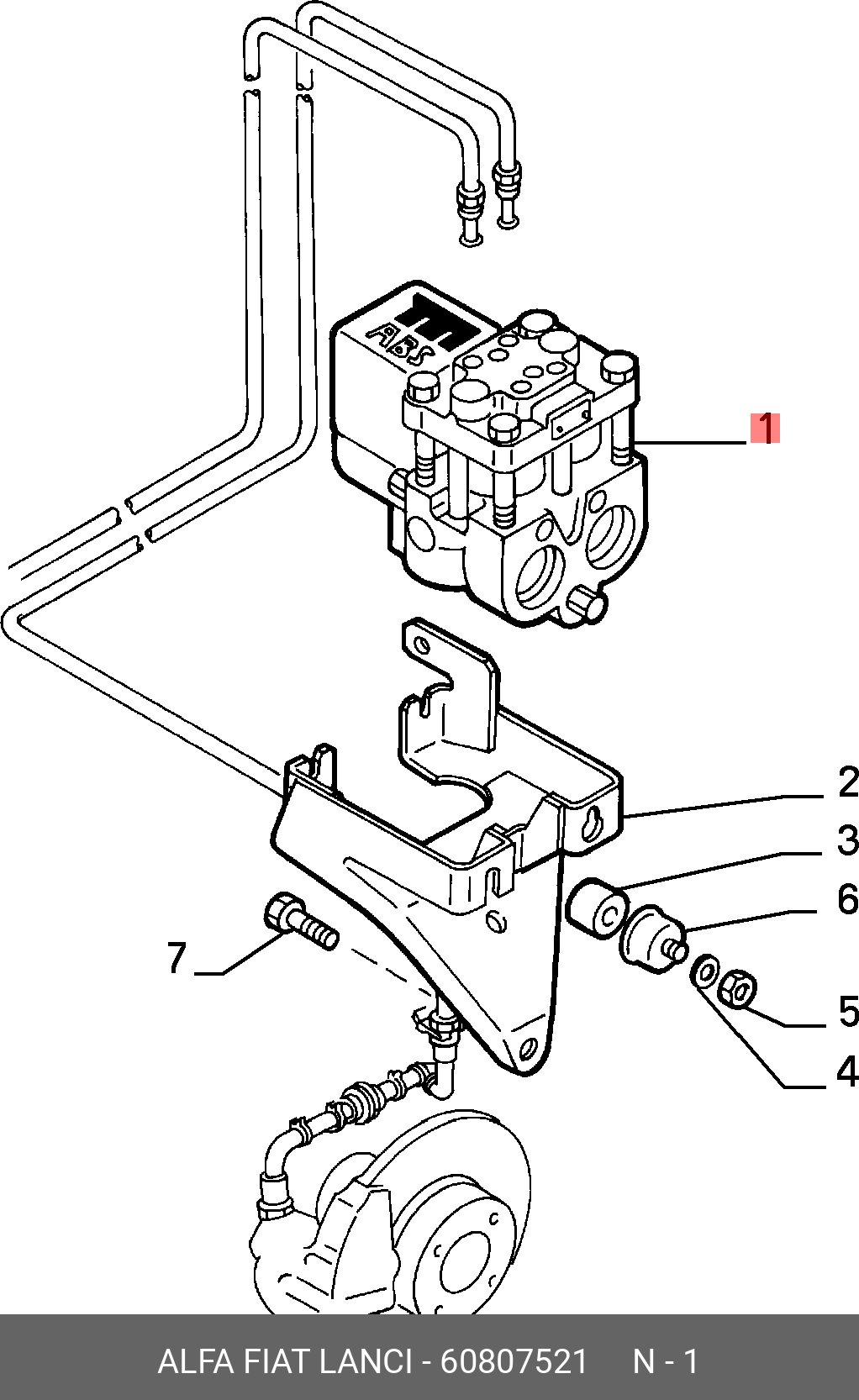 ABS

1

2

3

6

7

5

4

ALFA FIAT LANCI - 60807521 N - 1