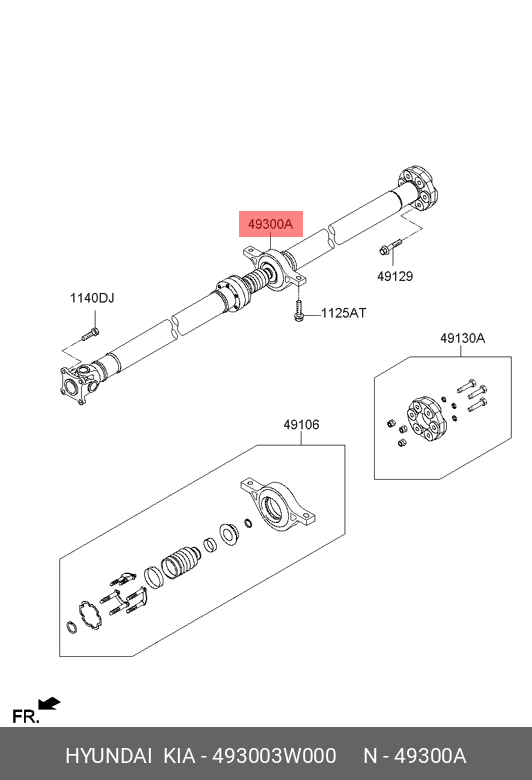 49300A

49129

1140DJ

1125AT

49130A

49106

FR.

HYUNDAI KIA - 493003W000 N - 49300A