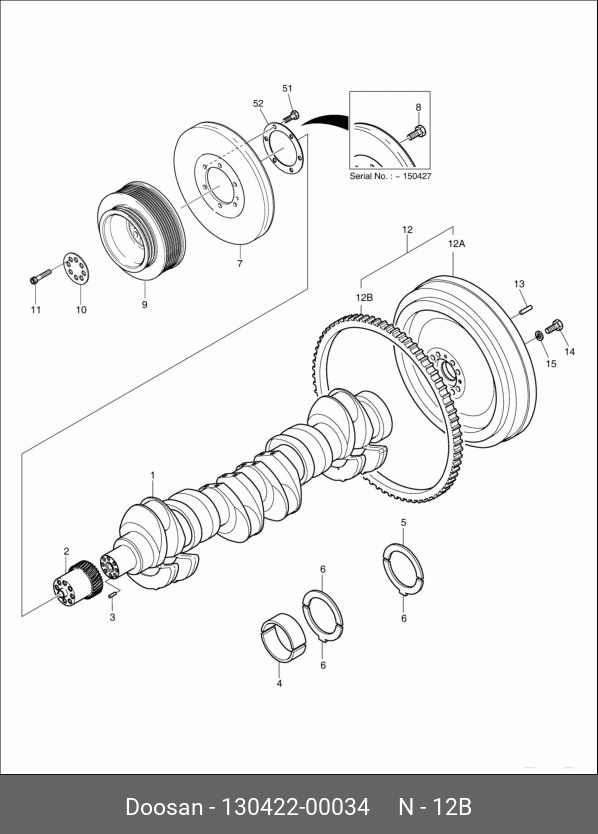 51
52
8
Serial No. : ~ 150427
7
9
10
11
12
12A
12B
13
14
15
1
2
3
4
5
6
6
6

Doosan - 130422-00034 N - 12B