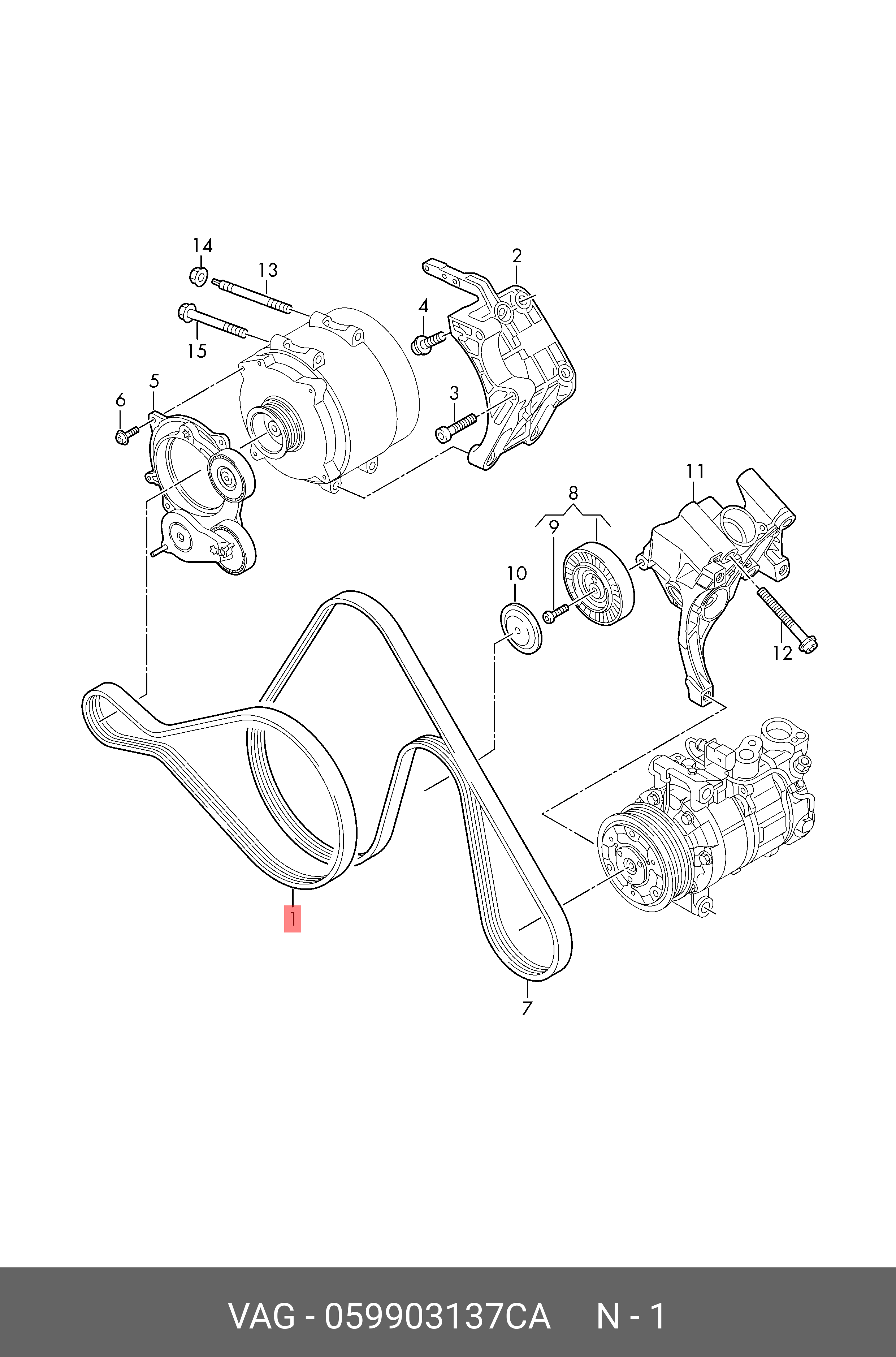 14
13
2
4
15
5
6
3
11
8
9
10
12
1
7

VAG - 059903137CA N - 1