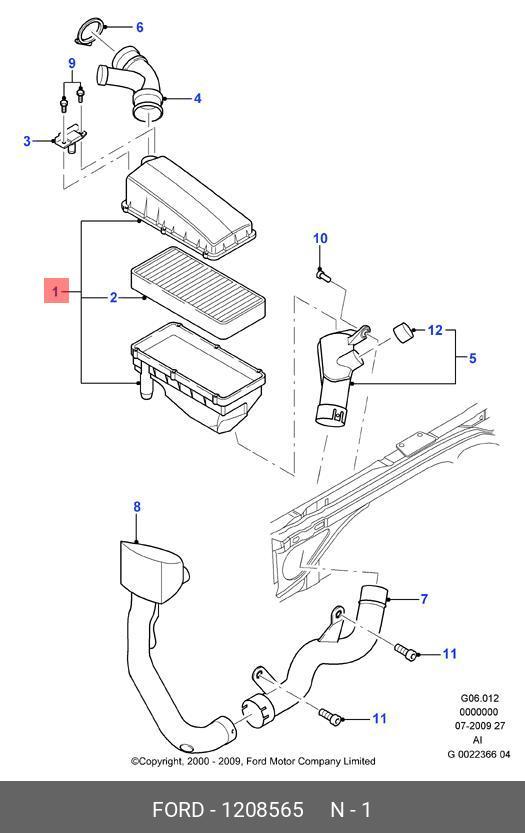 6
9
4
3
10
1
2
12
5
8
7
11
11
G06.012
0000000
07-2009 27
AI
G 0022366 04
©Copyright, 2000 - 2009, Ford Motor Company Limited
FORD - 1208565 N - 1