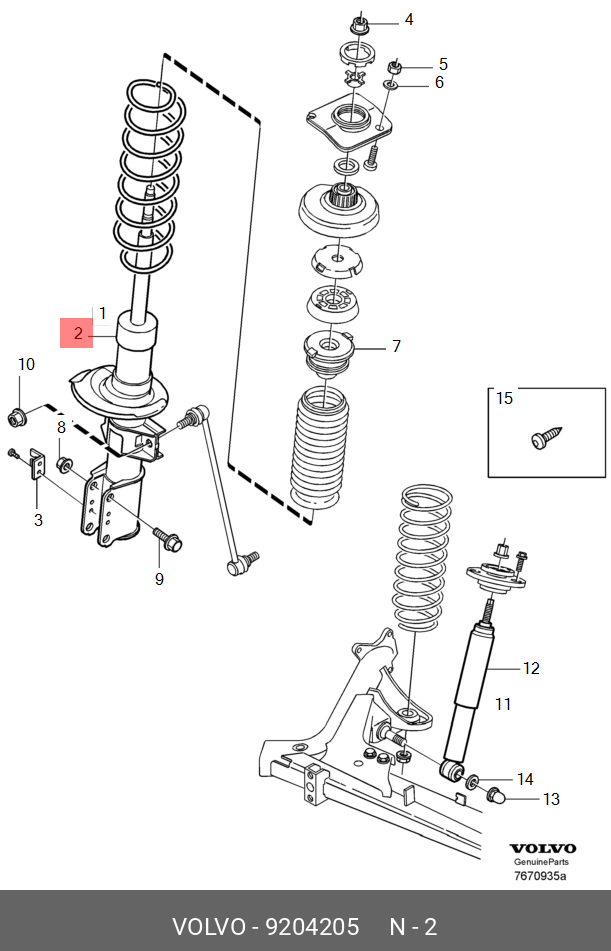 4
5
6
1
2
7
10
8
15
3
9
12
11
14
13
VOLVO
GenuineParts
7670935a
VOLVO - 9204205 N - 2