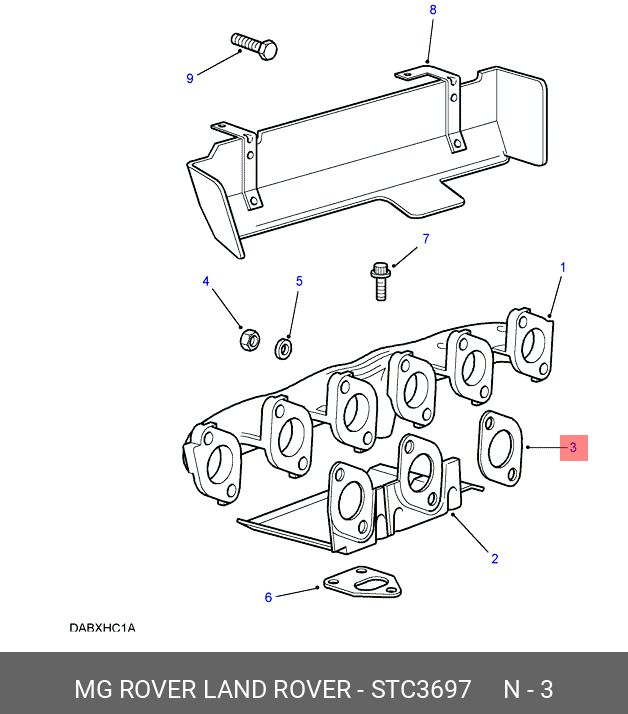 8
9
7
1
4
5
3
2
6
DABXHC1A
MG ROVER LAND ROVER - STC3697 N - 3