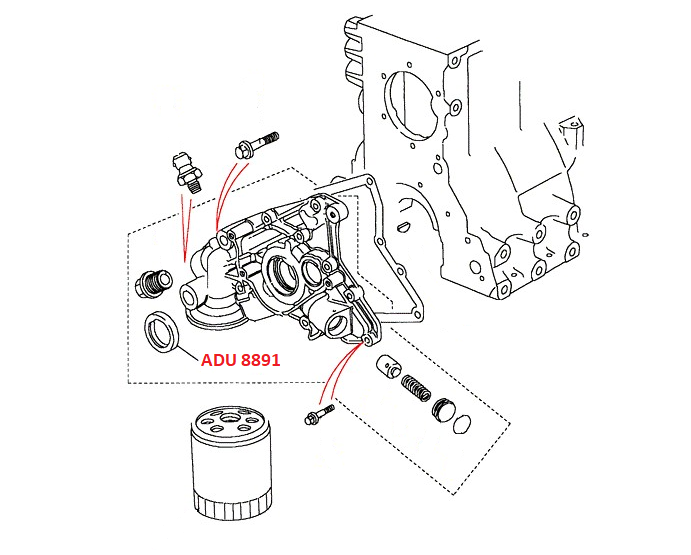 ADU 8891