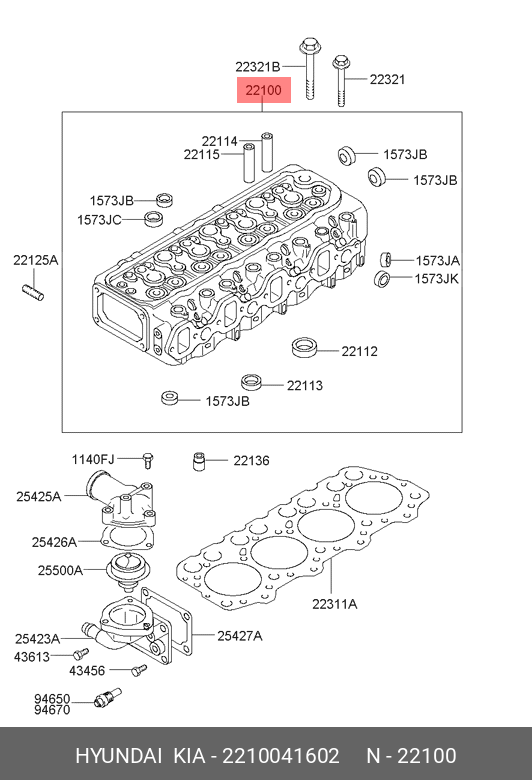 22321B
22321
22100
22114
22115
1573JB
1573JB
1573JB
1573JC
22125A
1573JA
1573JK
22112
22113
1573JB
1140FJ
22136
25425A
25426A
25500A
22311A
25423A
25427A
43613
43456
94650
94670

HYUNDAI KIA - 2210041602 N - 22100