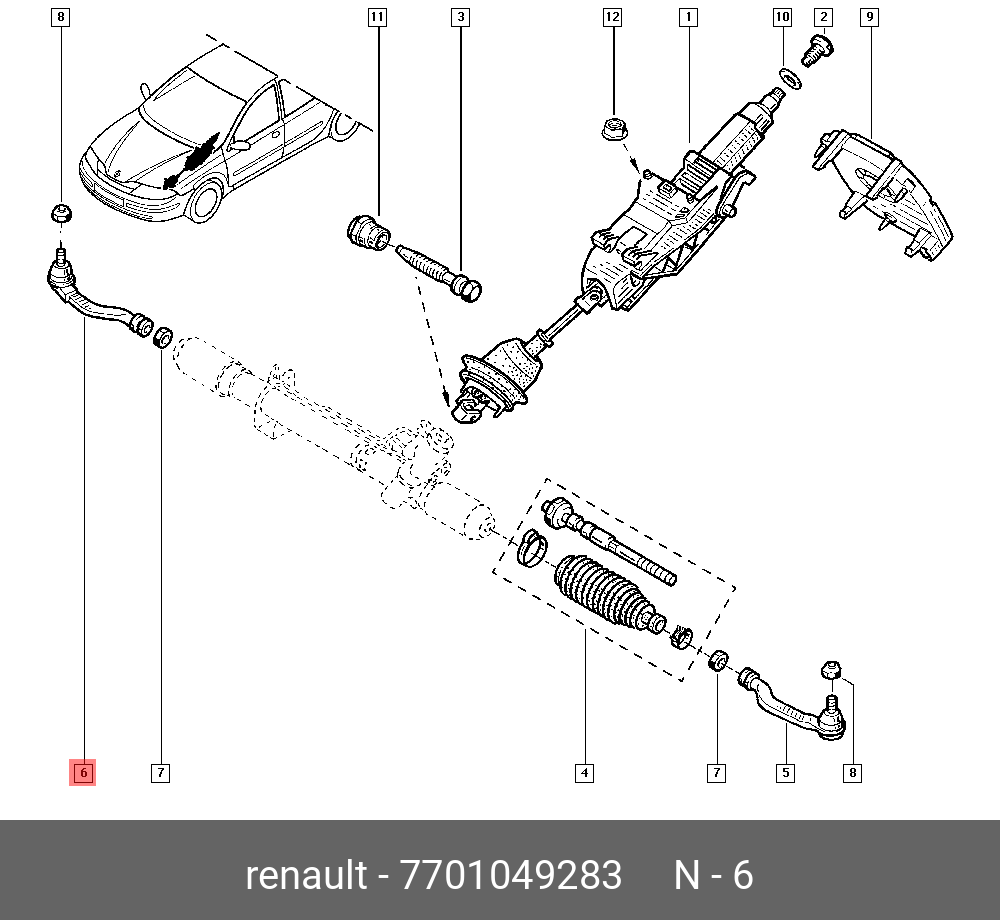 8
11
3
12
1
10
2
9
6
7
4
7
5
8

renault - 7701049283 N - 6