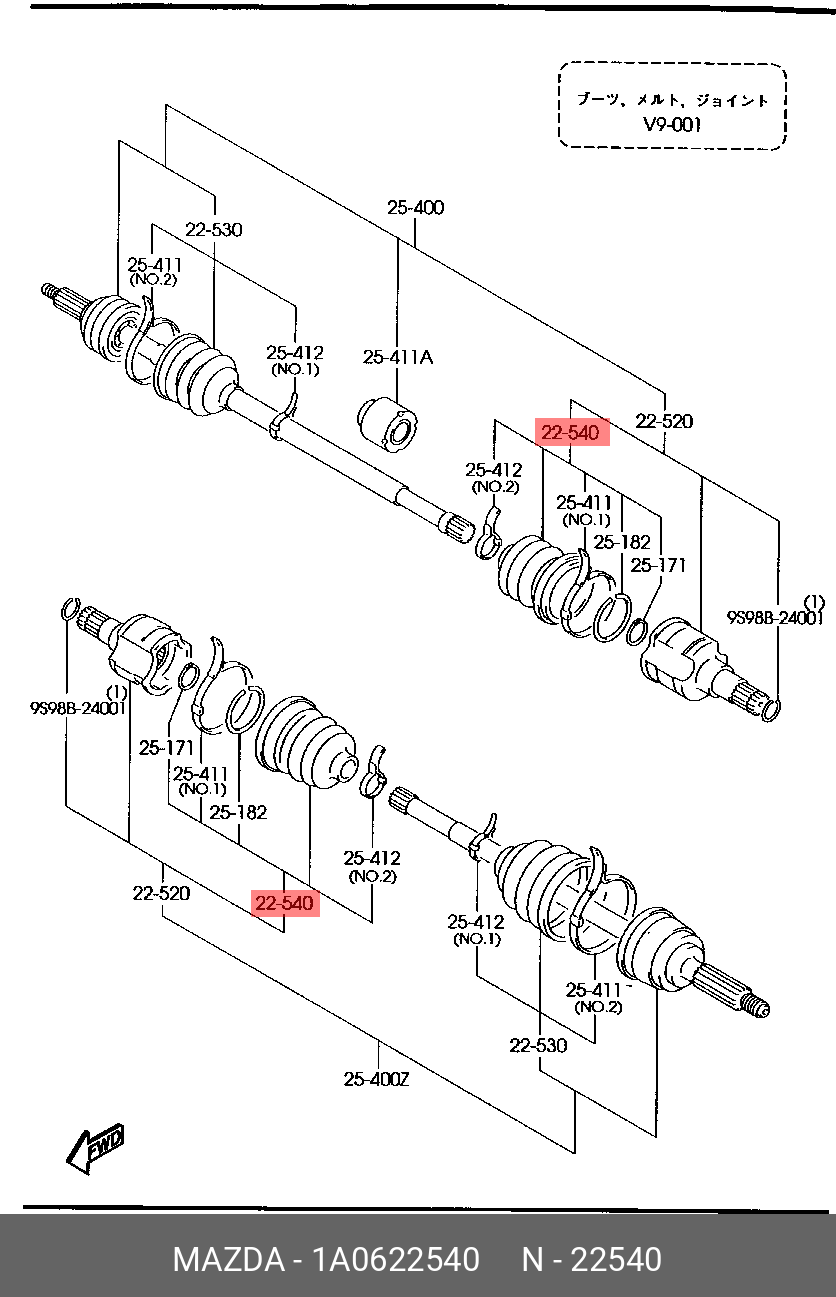 ブーツ、メルト、ジョイント
V9-001

25-400
22-530
25-411
(NO.2)
25-412
(NO.1)
25-411A
22-540
22-520
25-412
(NO.2)
25-411
(NO.1)
25-182
25-171
(1)
9S98B-24001
(1)
9S98B-24001
25-171
25-411
(NO.1)
25-182
25-412
(NO.2)
22-520
22-540
25-412
(NO.1)
25-411
(NO.2)
22-530
25-400Z
FWD

MAZDA - 1A0622540 N - 22540