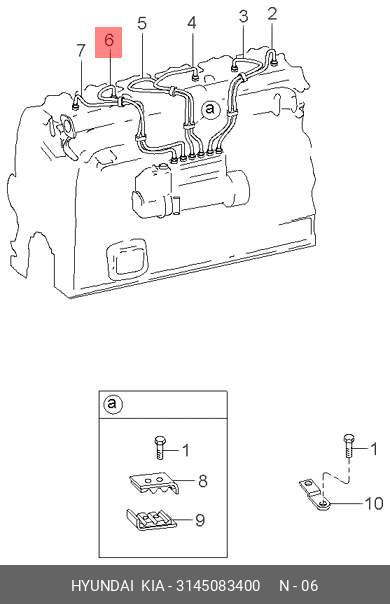 7
6
5
4
3
2
a

a
1
8
9

1
10

HYUNDAI KIA - 3145083400 N - 06