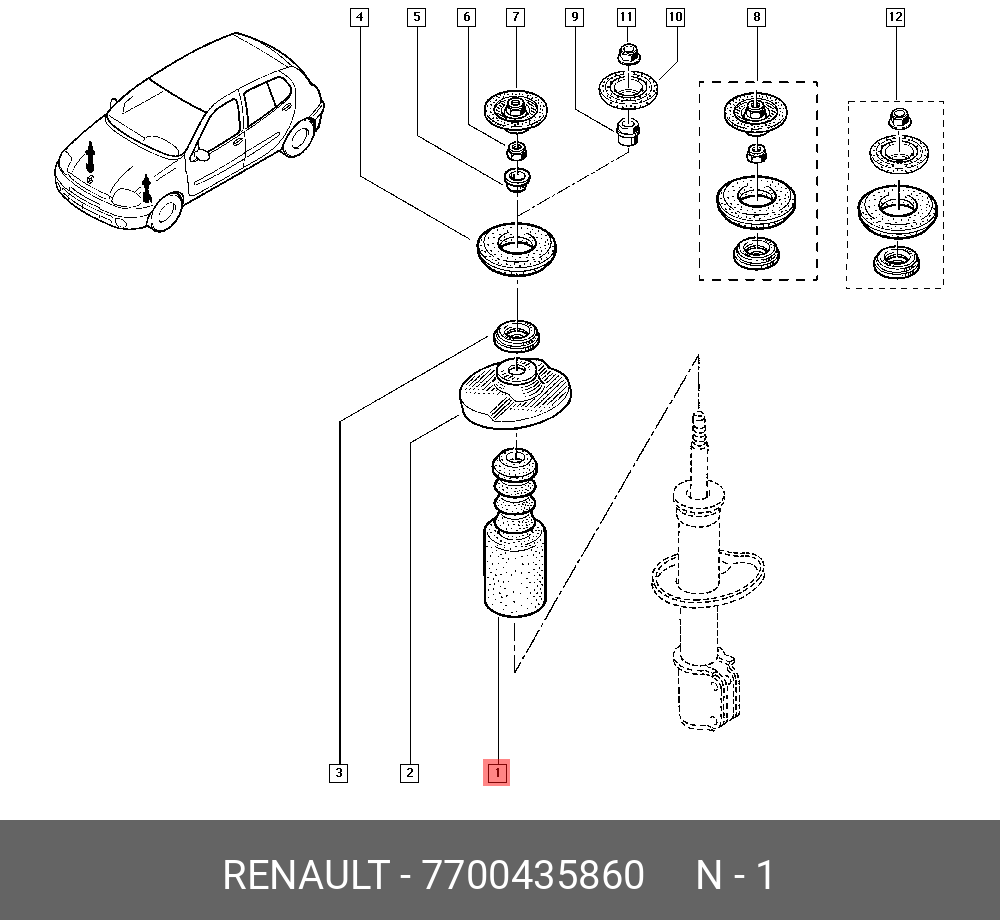 4 5 6 7 9 11 10 8 12

3 2 1

RENAULT - 7700435860 N - 1