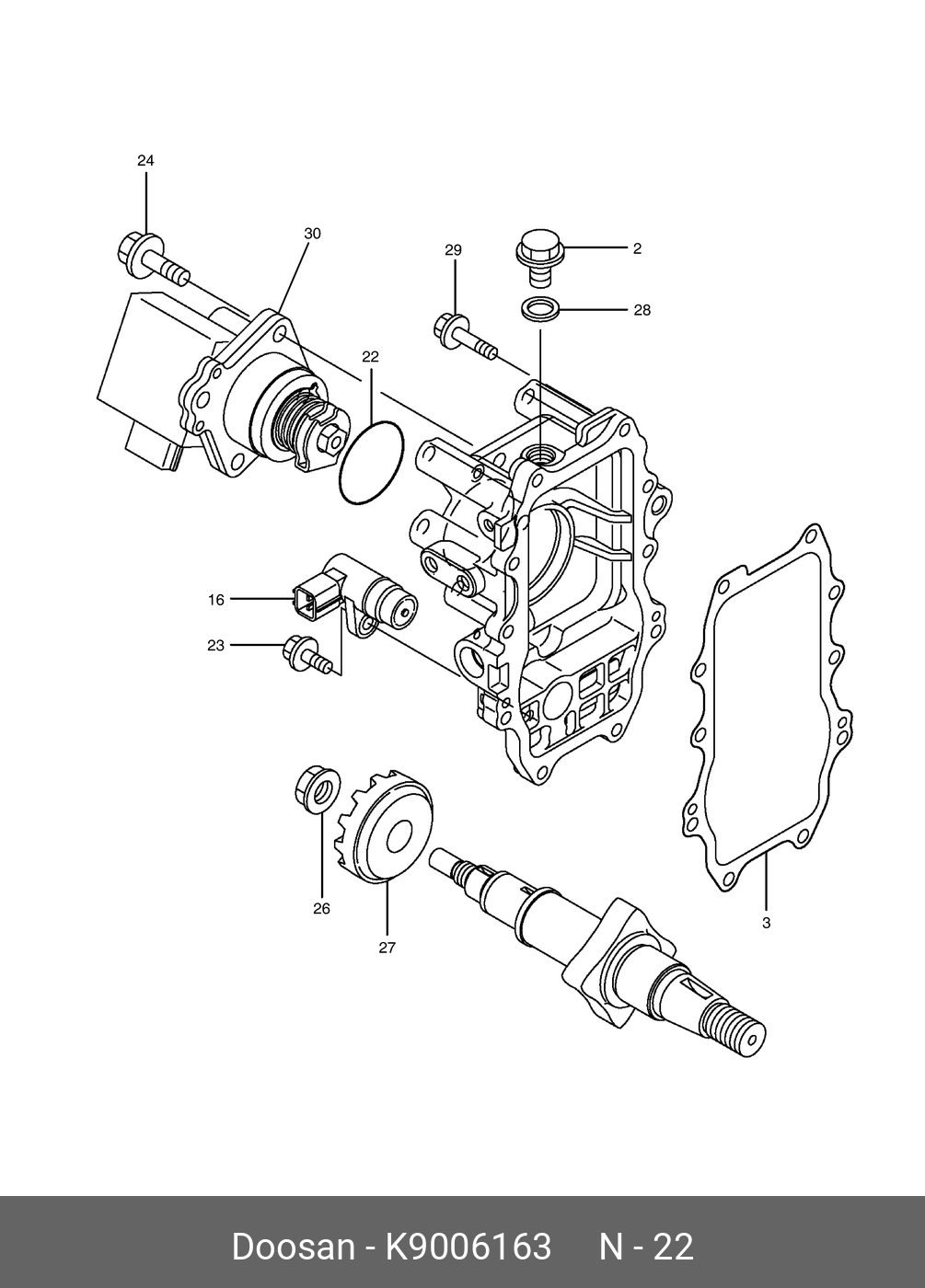 24
30
29
2
28
22
16
23
26
27
3

Doosan - K9006163 N - 22