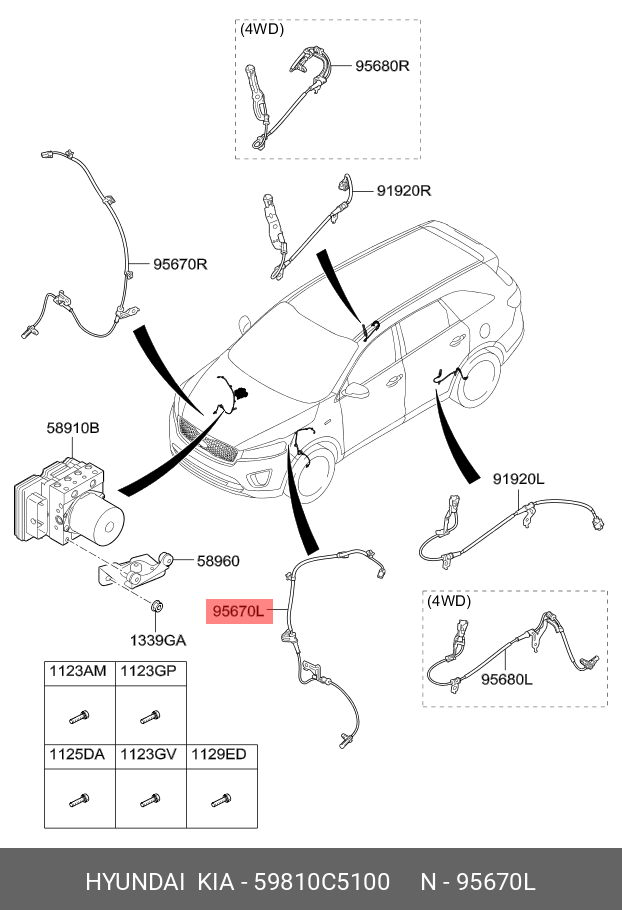 (4WD)
95680R

91920R

95670R

58910B

58960

1339GA

95670L

91920L

(4WD)
95680L

| 1123AM | 1123GP | |
|---|---|---|
| 1125DA | 1123GV | 1129ED |

HYUNDAI KIA - 59810C5100 N - 95670L