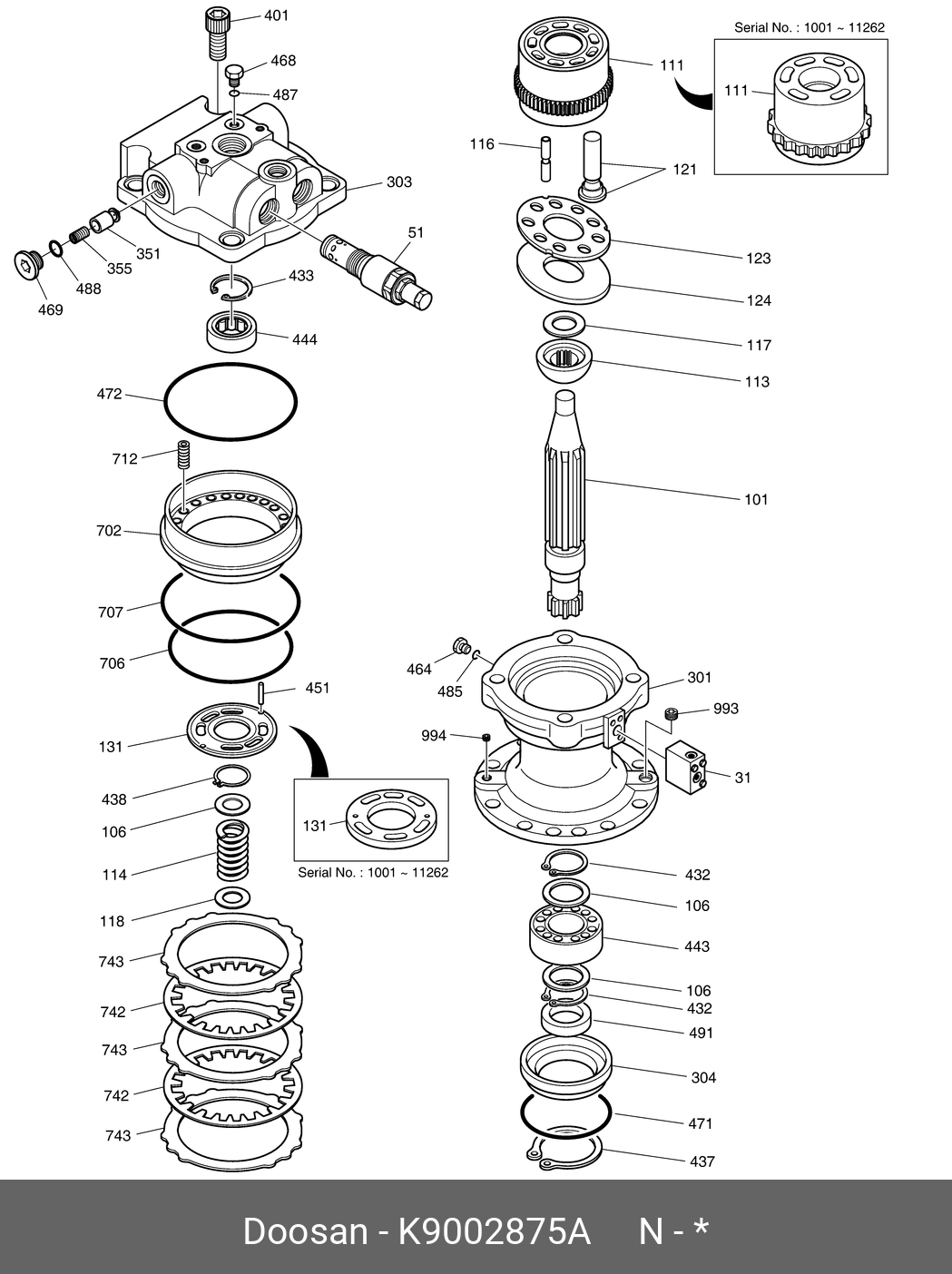 401
468
487
303
51
351
355
488
469
433
444
472
712
702
707
706
451
131
438
106
114
118
743
742
743
742
743
131
Serial No. : 1001 ~ 11262

Serial No. : 1001 ~ 11262
111
111
116
121
123
124
117
113
101
464
485
301
993
994
31
432
106
443
106
432
491
304
471
437

Doosan - K9002875A N - *