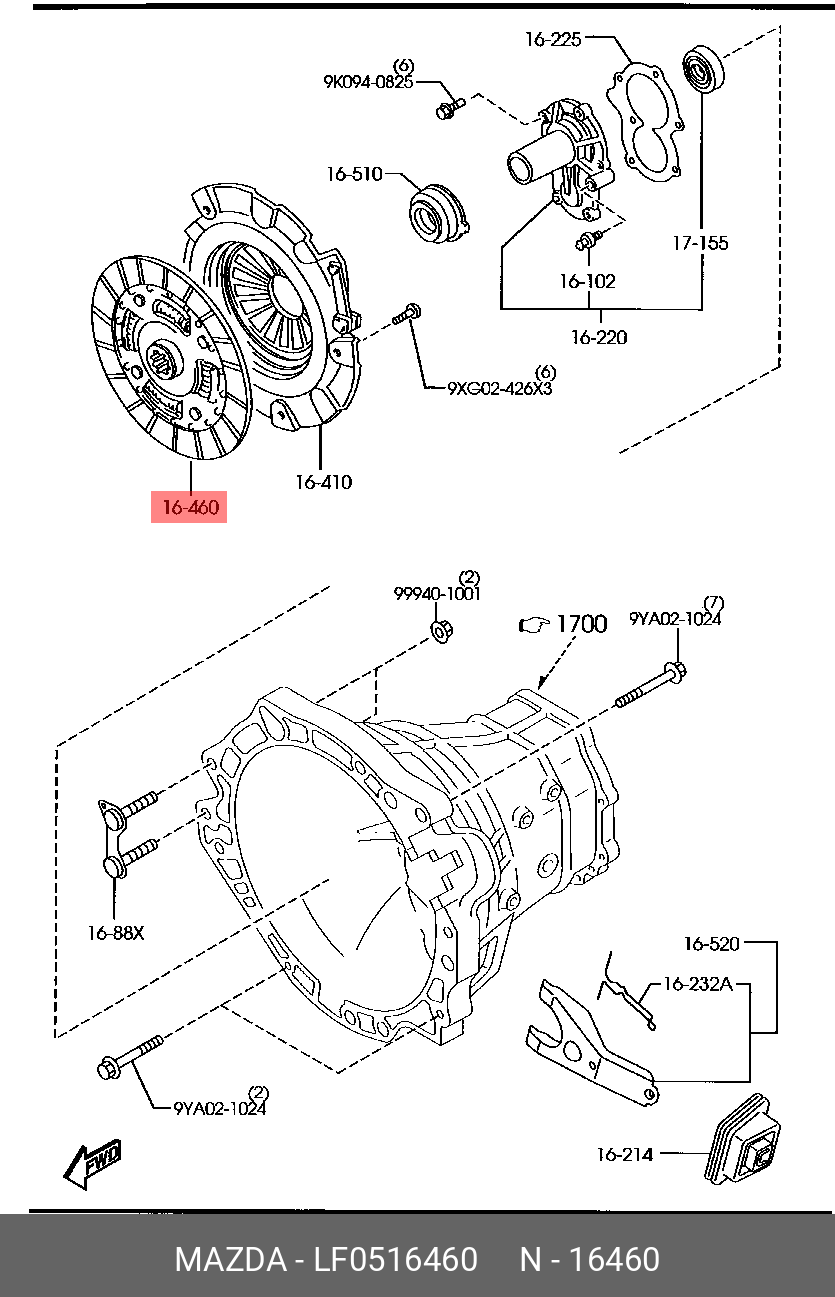 16-225
(6)
9K094-0825
16-510
17-155
16-102
16-220
(6)
9XG02-426X3
16-410
16-460
(2)
99940-1001
1700
(7)
9YA02-1024
16-88X
16-520
16-232A
(2)
9YA02-1024
16-214
FWD
MAZDA - LF0516460 N - 16460