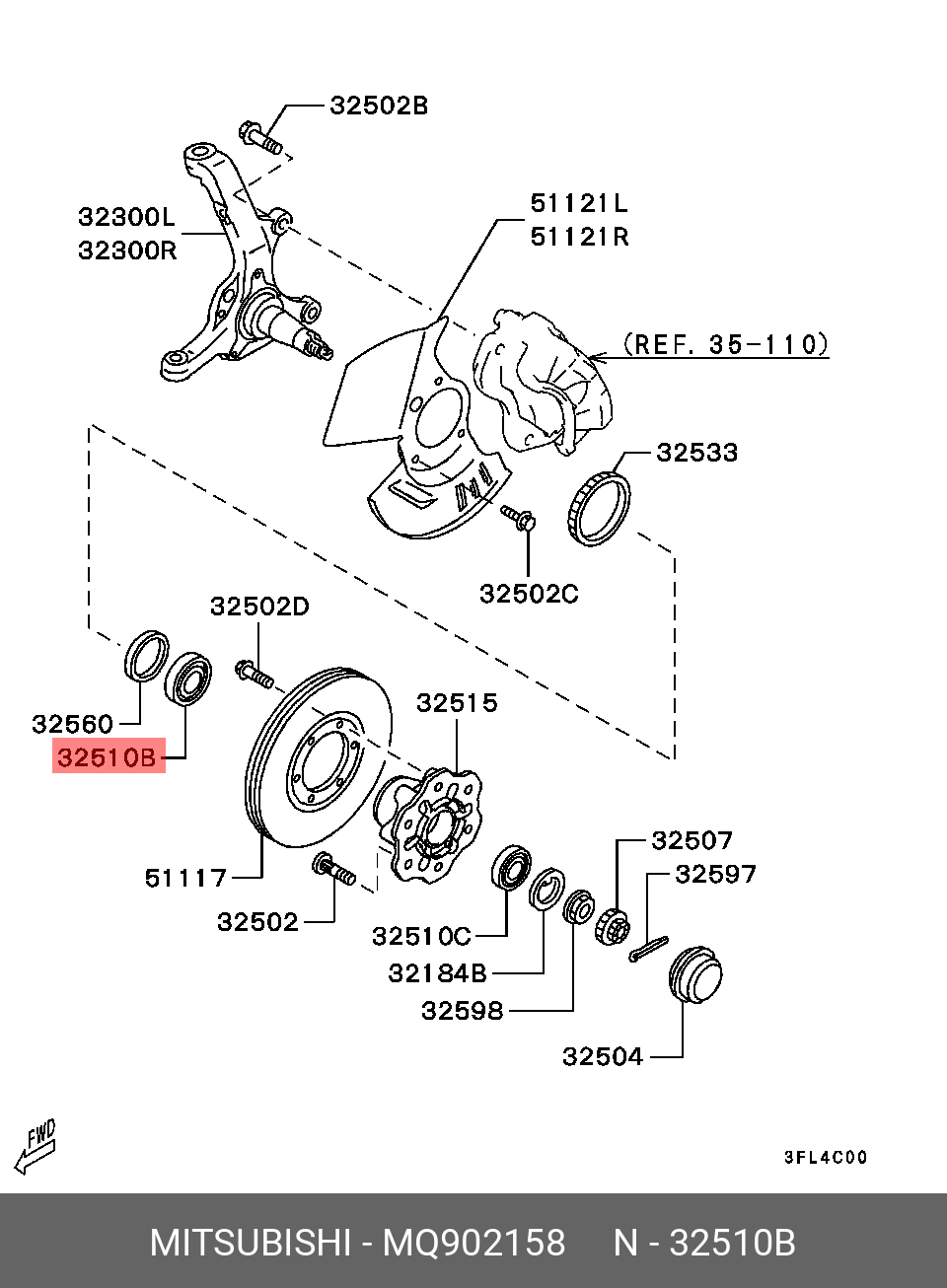 32502B
32300L
32300R
51121L
51121R
(REF. 35-110)
32533
32502C
32502D
32560
32510B
32515
51117
32502
32510C
32184B
32598
32507
32597
32504
FWD
3FL4C00

MITSUBISHI - MQ902158 N - 32510B