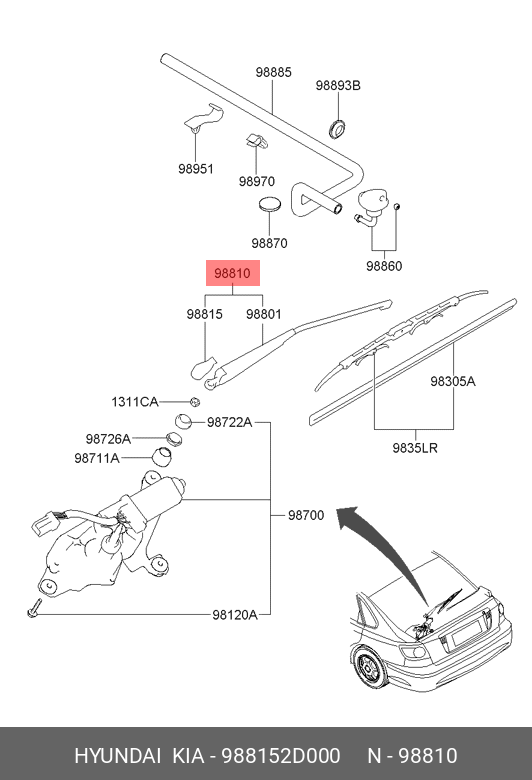 98885
98893B
98951
98970
98870
98860
98810
98815
98801
98305A
9835LR
1311CA
98722A
98726A
98711A
98700
98120A

HYUNDAI KIA - 988152D000 N - 98810