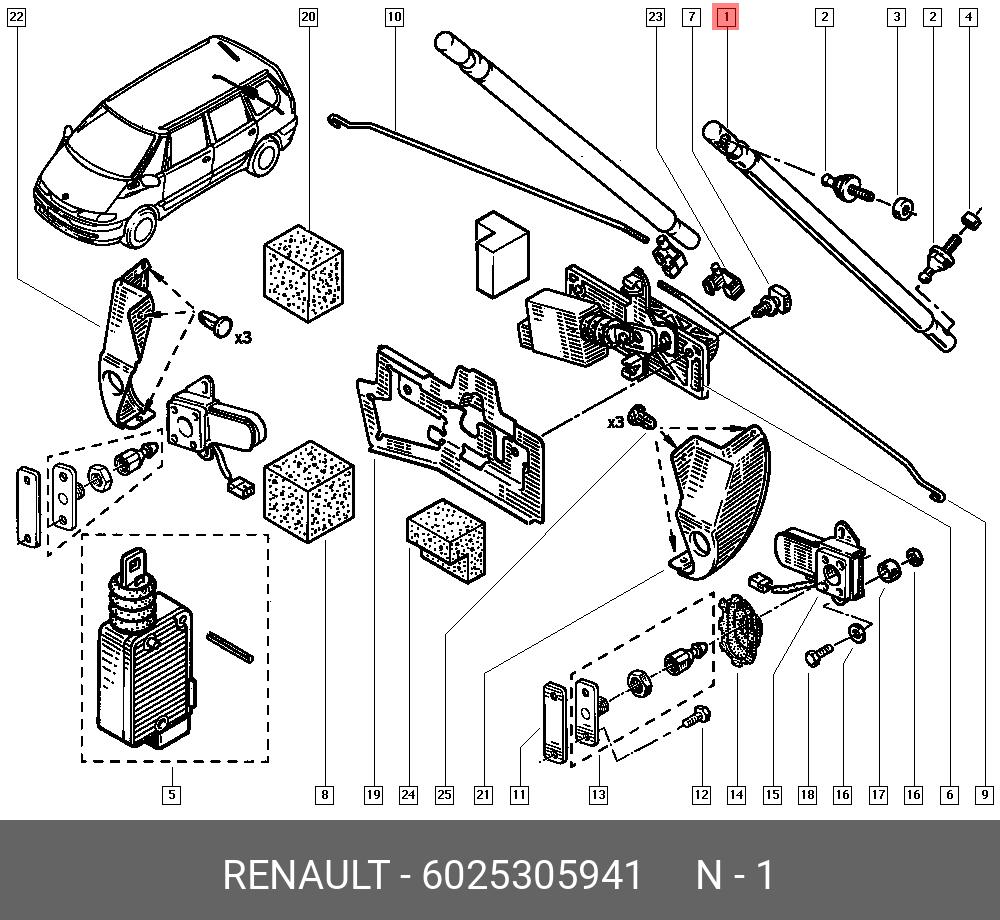 22
20
10
23
7
1
2
3
2
4
x3
x3
5
8
19
24
25
21
11
13
12
14
15
18
16
17
16
6
9

RENAULT - 6025305941 N - 1