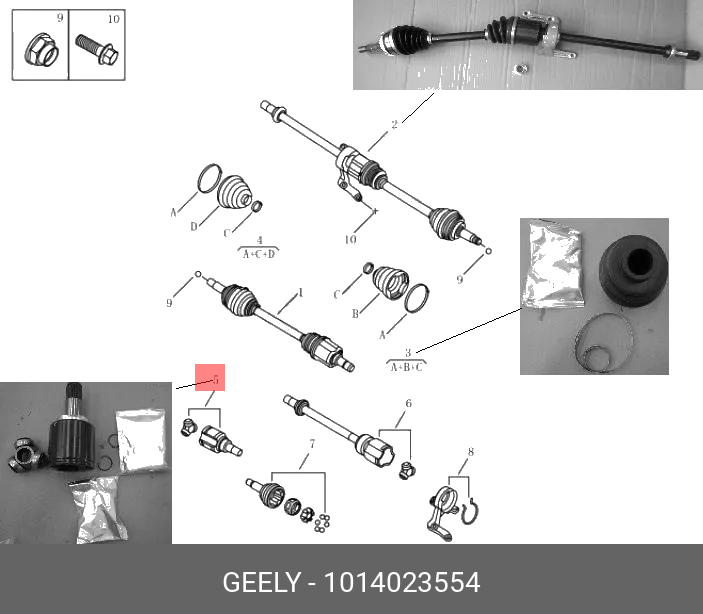 9
10
2
A
D
C
4
A+C+D
10
9
9
1
C
B
A
3
A+B+C
5
6
7
8
GEELY - 1014023554