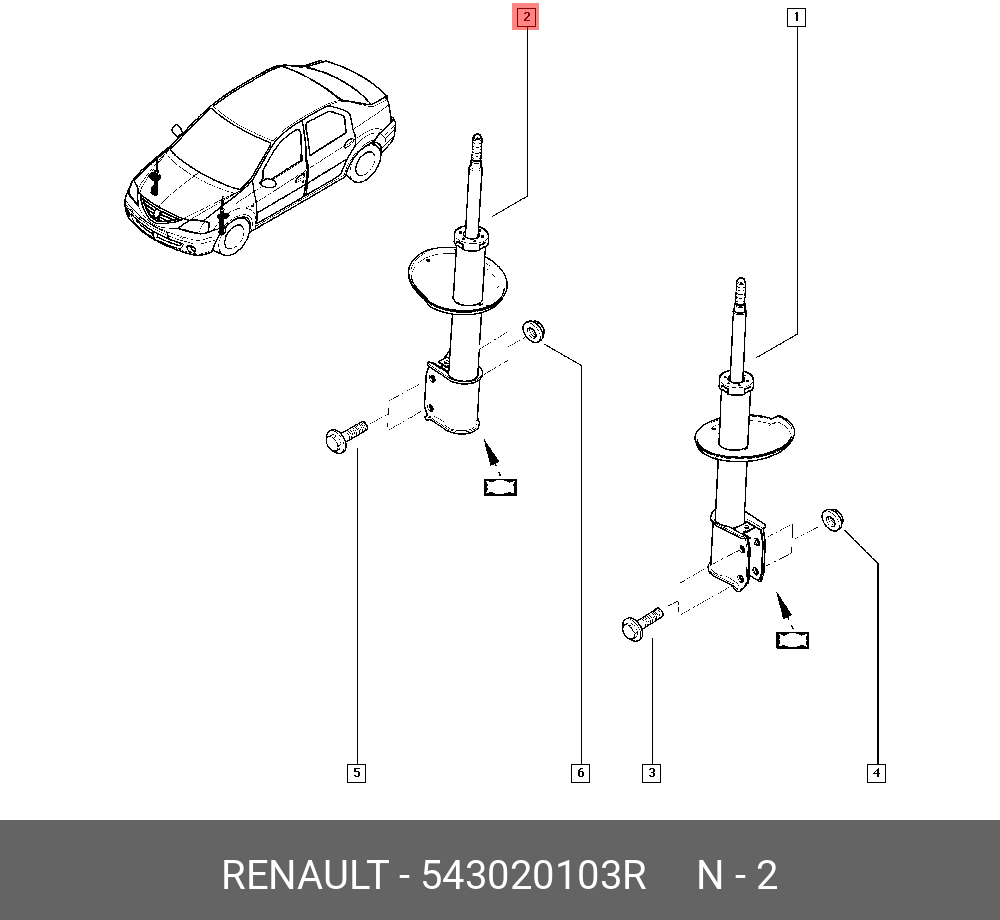 2
1
5
6
3
4
RENAULT - 543020103R N - 2