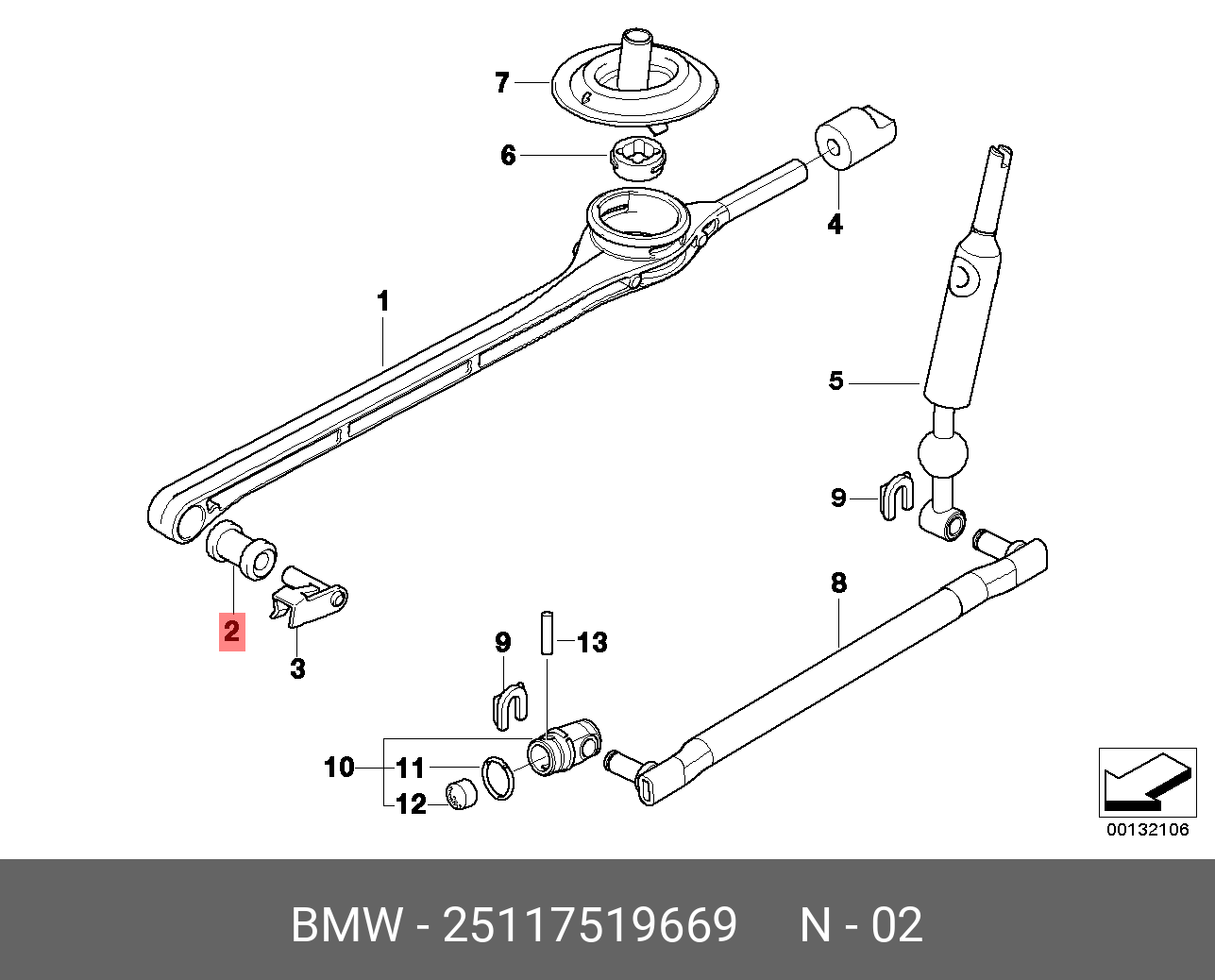 7
6
4
1
5
9
2
3
8
9
13
10
11
12
00132106
BMW - 25117519669 N - 02