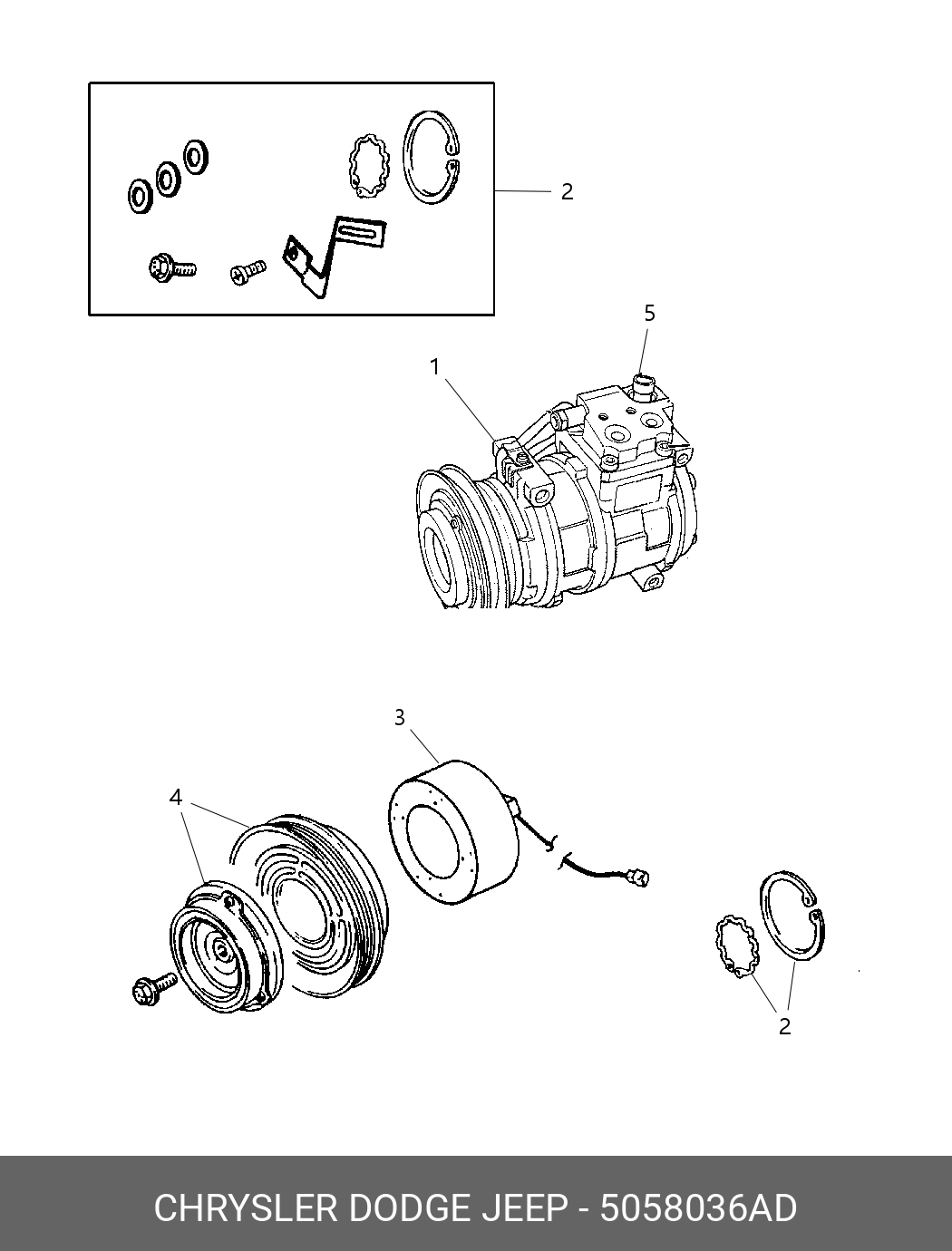 2

5

1

3

4

2

CHRYSLER DODGE JEEP - 5058036AD