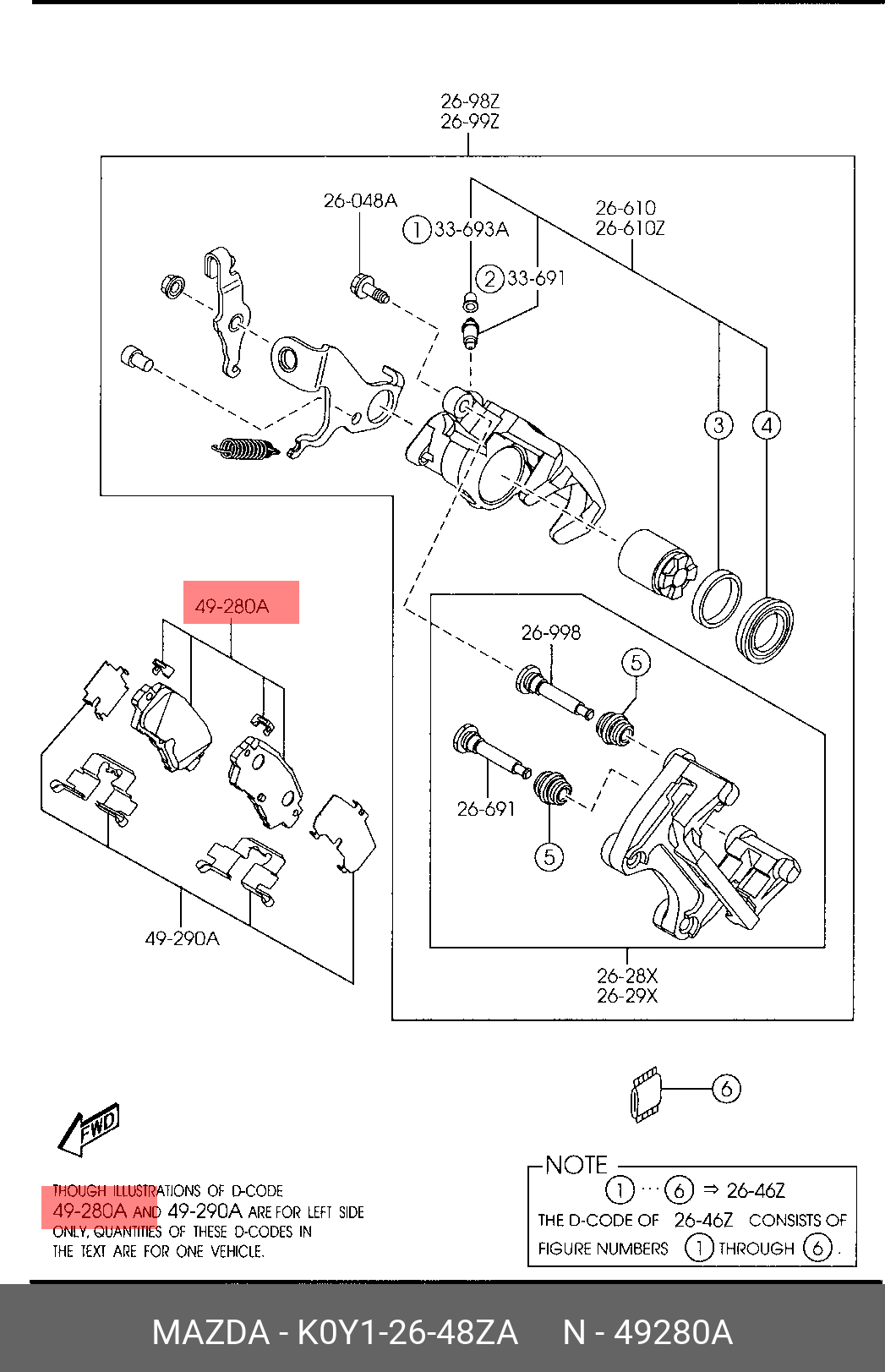 26-98Z
26-99Z

26-048A

1 33-693A

2 33-691

26-610
26-610Z

3

4

49-280A

26-998

5

26-691

5

49-290A

26-28X
26-29X

6

FWD

THOUGH ILLUSTRATIONS OF D-CODE 49-280A AND 49-290A ARE FOR LEFT SIDE ONLY, QUANTITIES OF THESE D-CODES IN THE TEXT ARE FOR ONE VEHICLE.

NOTE
1 ··· 6 ⇒ 26-46Z
THE D-CODE OF 26-46Z CONSISTS OF FIGURE NUMBERS 1 THROUGH 6.

MAZDA - K0Y1-26-48ZA N - 49280A