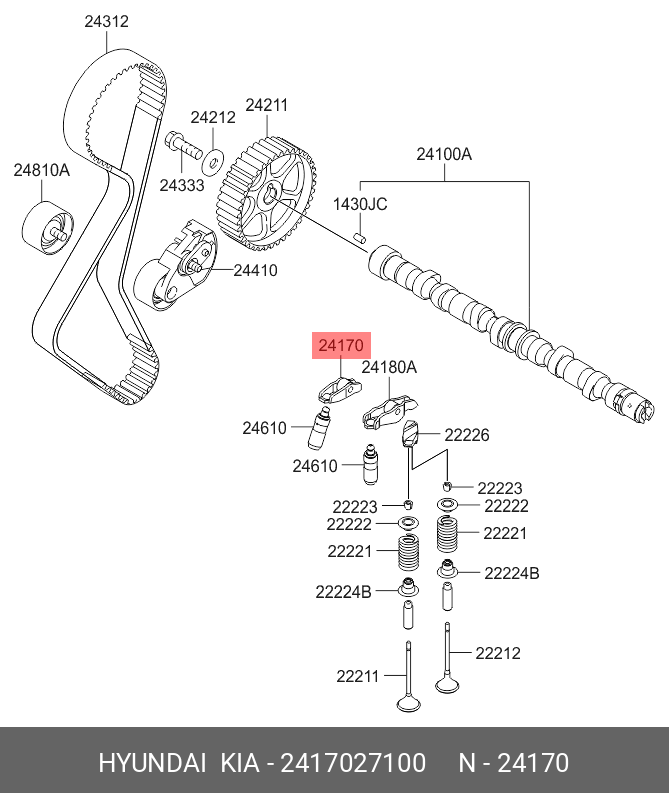 24312
24212
24211
24100A
24810A
24333
1430JC
24410
24170
24180A
24610
22226
24610
22223
22223
22222
22222
22221
22221
22224B
22224B
22212
22211
HYUNDAI KIA - 2417027100 N - 24170