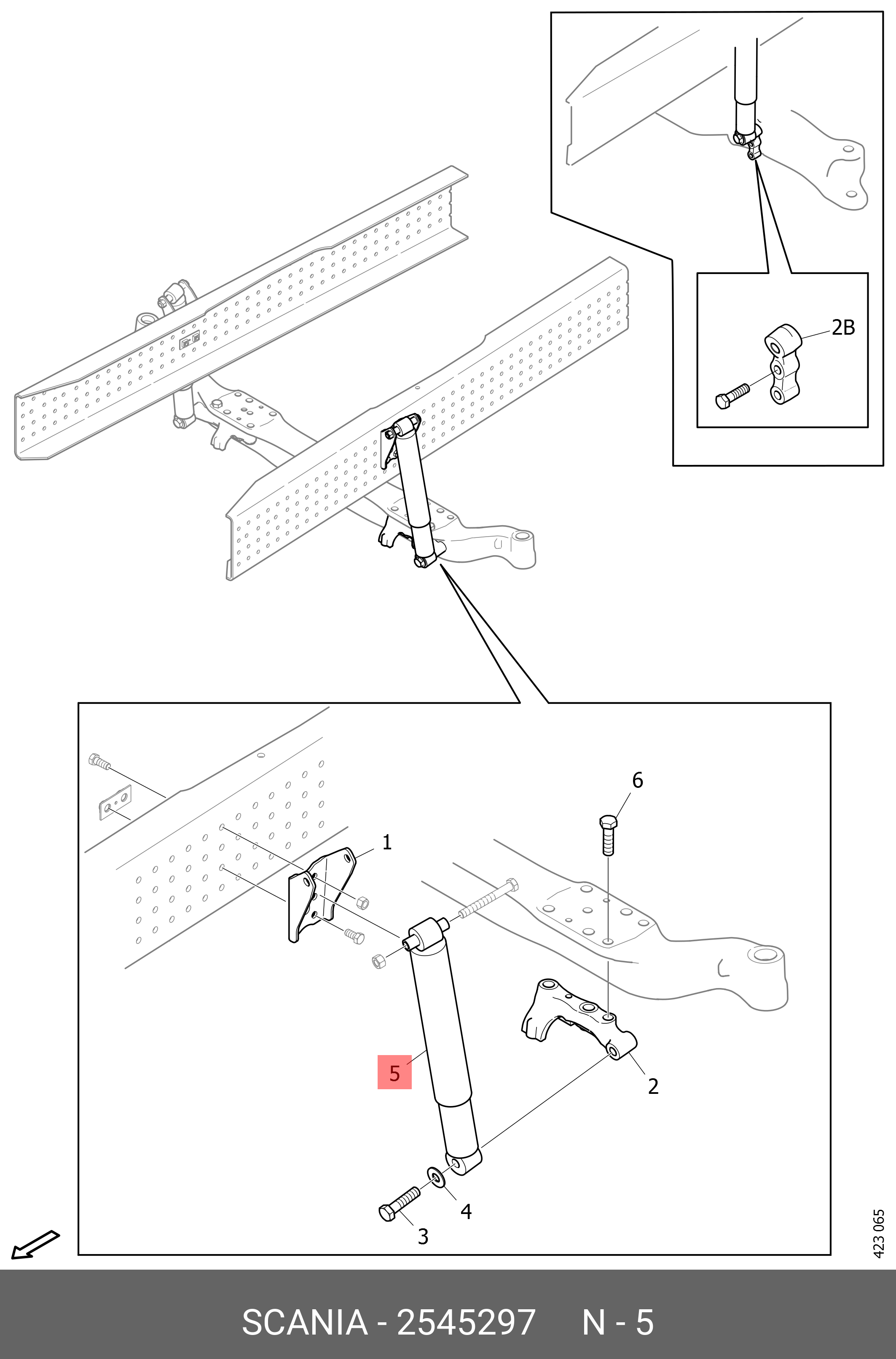 2B

6

1

5

2

4

3

423 065

SCANIA - 2545297 N - 5