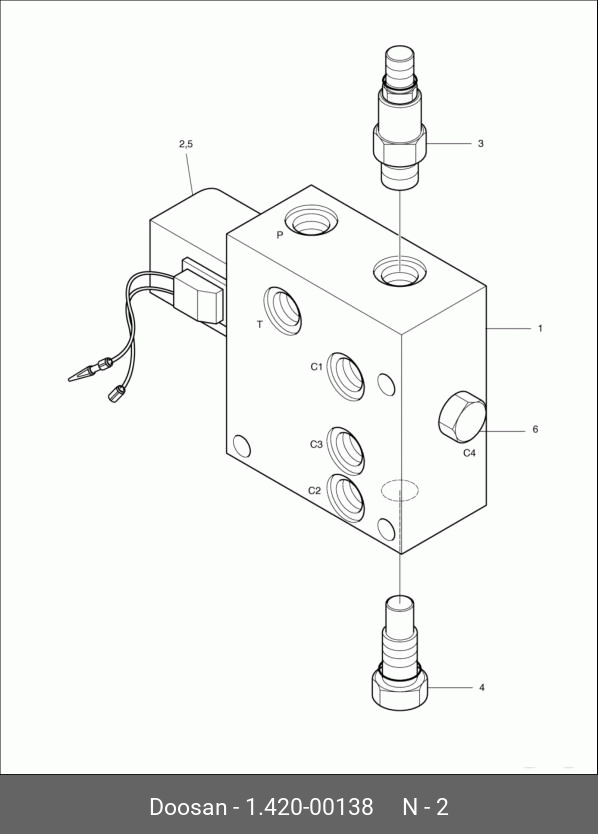 2,5

3

P

T

1

C1

6

C4

C3

C2

4

Doosan - 1.420-00138 N - 2