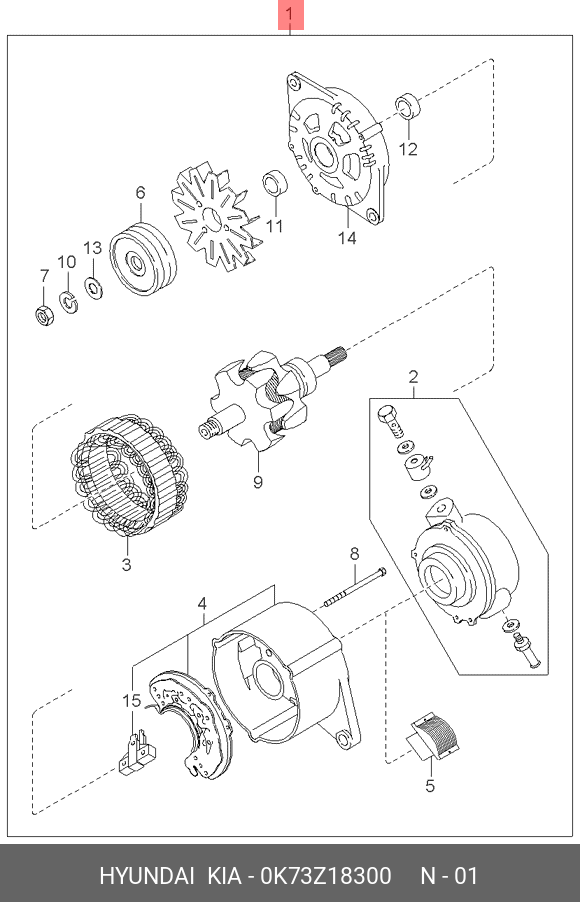 1

12

6

11

14

7

10

13

2

9

3

8

4

15

5

HYUNDAI KIA - 0K73Z18300 N - 01