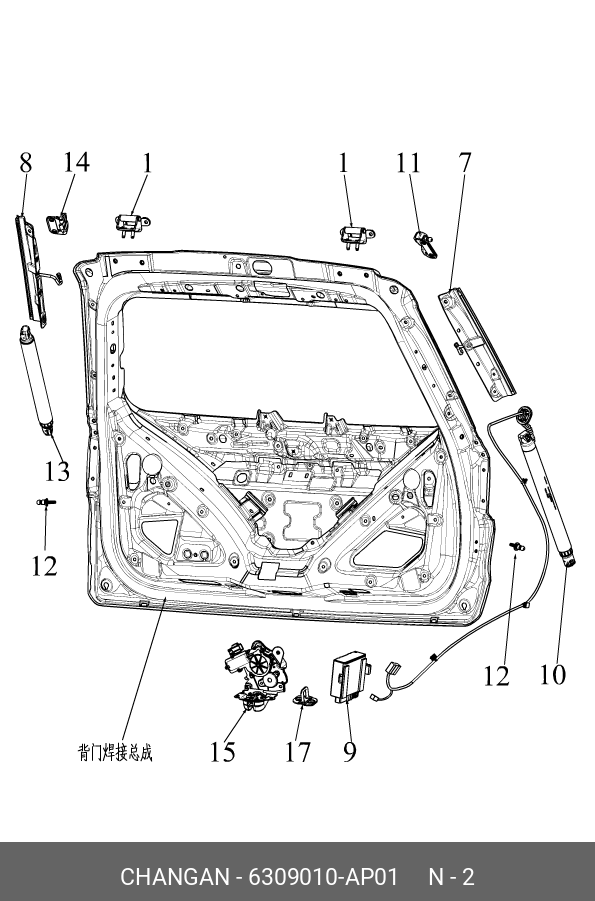 8
14
1
1
11
7
13
12
12
10
背门焊接总成
15
17
9

CHANGAN - 6309010-AP01 N - 2