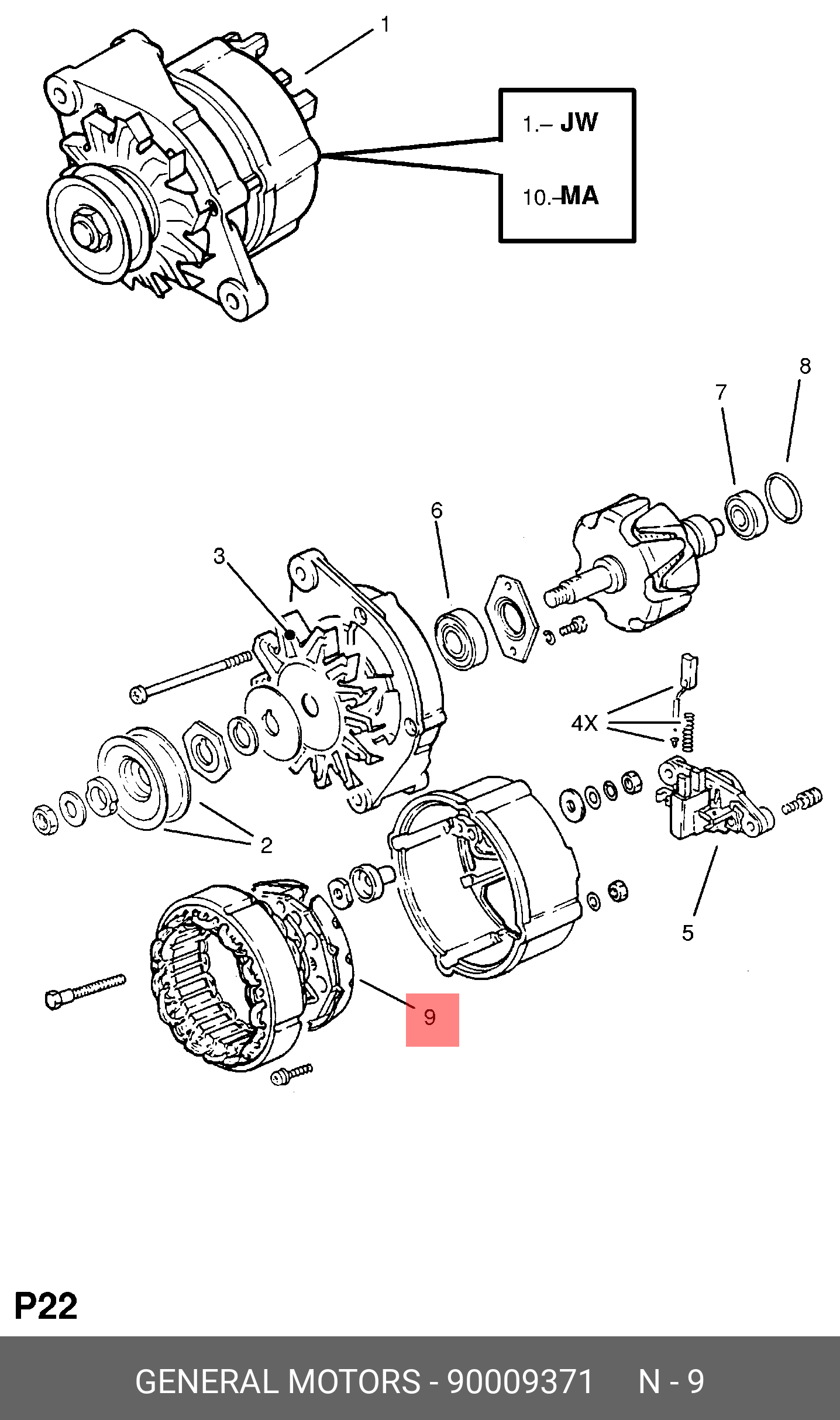 1

1.– JW

10.–MA

8

7

6

3

4X

2

5

9

P22

GENERAL MOTORS - 90009371 N - 9