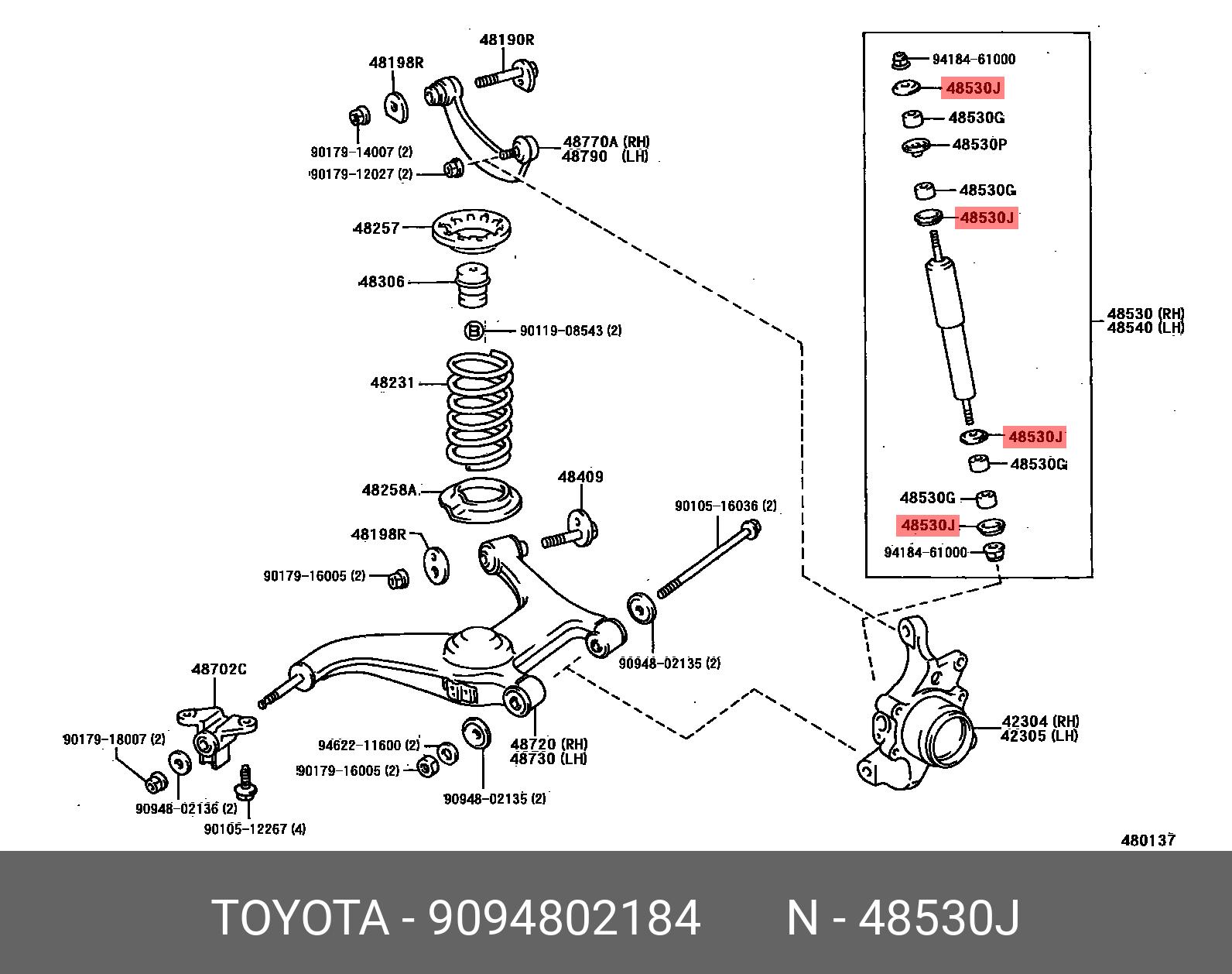 48190R
48198R
90179-14007 (2)
90179-12027 (2)
48770A (RH)
48790 (LH)
48257
48306
90119-08543 (2)
48231
48258A
48409
48198R
90179-16005 (2)
90105-16036 (2)
90948-02135 (2)
48702C
90179-18007 (2)
90948-02136 (2)
90105-12267 (4)
94622-11600 (2)
90179-16005 (2)
90948-02135 (2)
48720 (RH)
48730 (LH)
94184-61000
48530J
48530G
48530P
48530G
48530J
48530 (RH)
48540 (LH)
48530J
48530G
48530G
48530J
94184-61000
42304 (RH)
42305 (LH)
480137

TOYOTA - 9094802184 N - 48530J