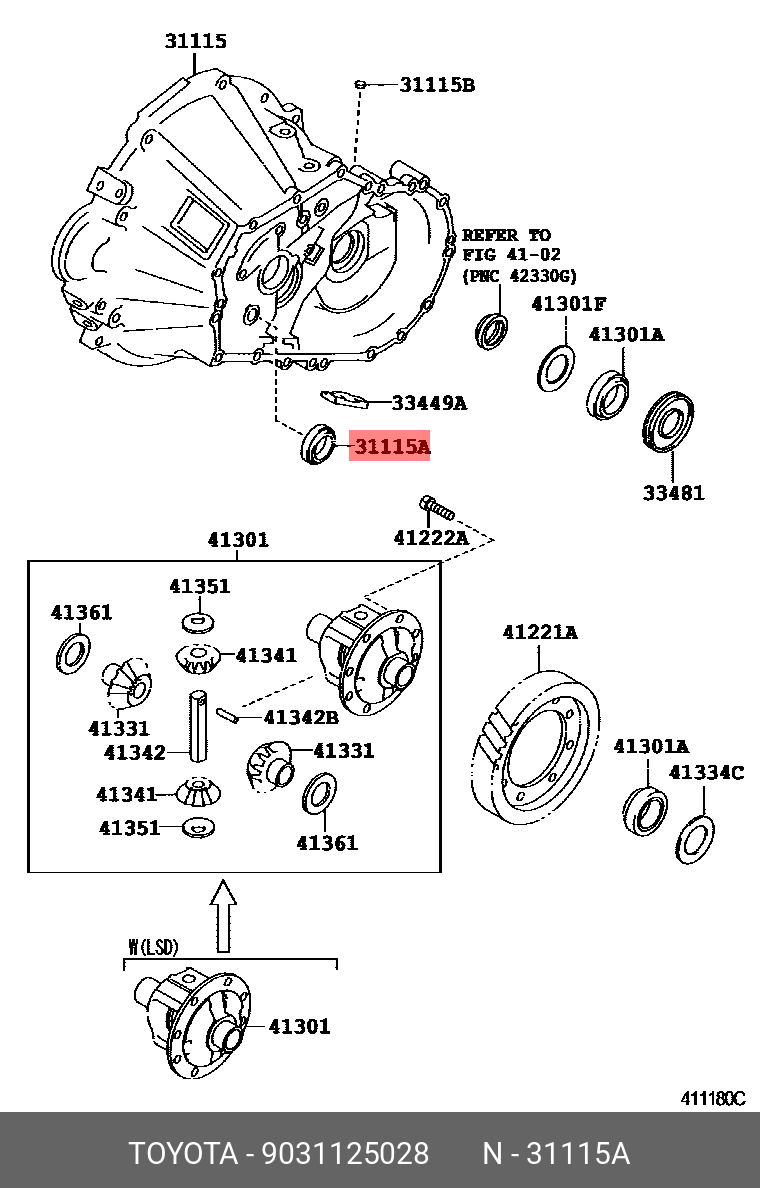 31115

31115B

REFER TO
FIG 41-02
(PNC 42330G)

41301F

41301A

33449A

31115A

33481

41222A

41301

41351

41361

41341

41331

41342B

41342

41331

41341

41351

41361

41221A

41301A

41334C

W(LSD)

41301

411180C

TOYOTA - 9031125028 N - 31115A