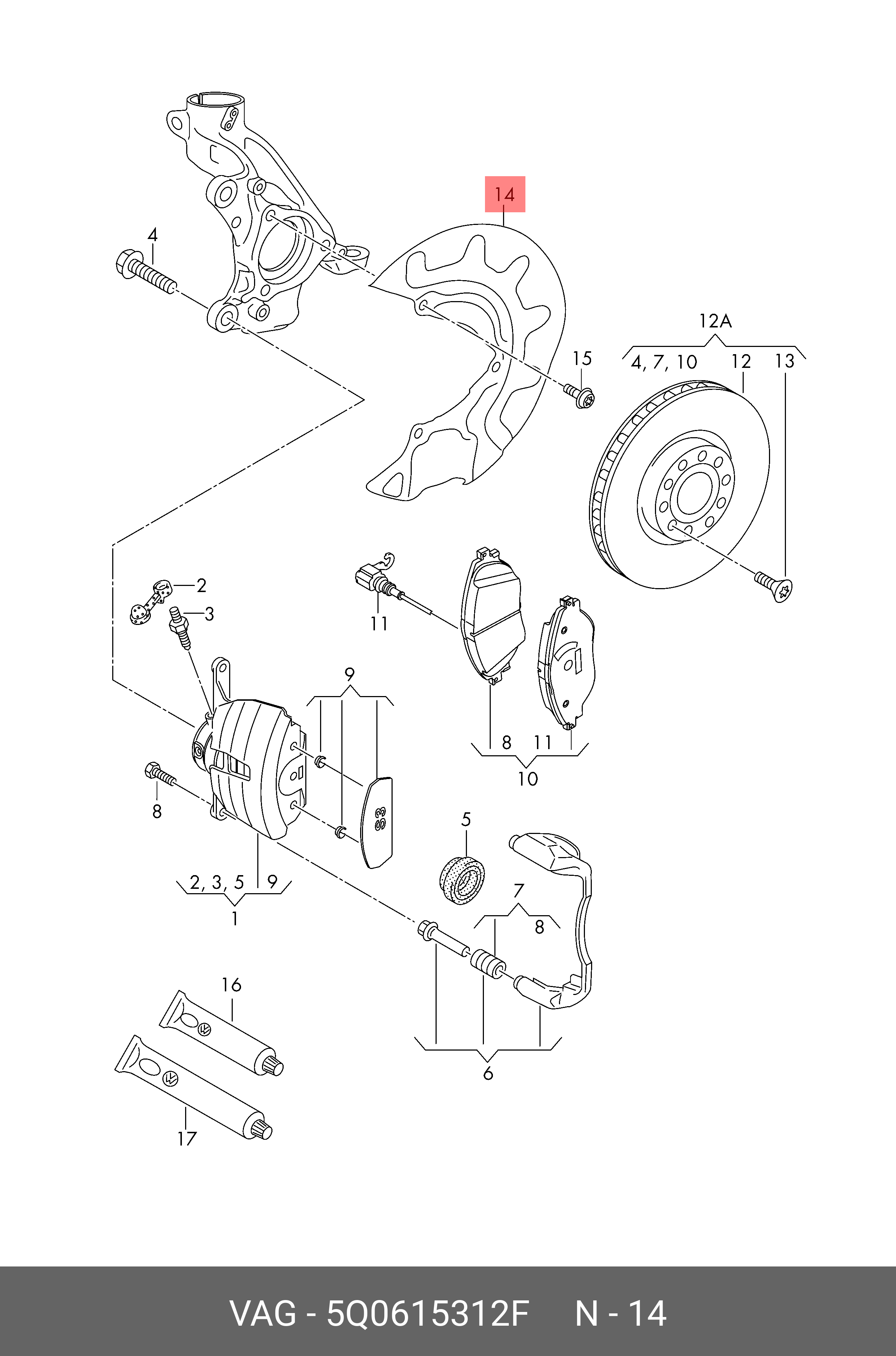 14

4

12A

4, 7, 10 12 13

15

2

3

11

9

8 11

10

8

S3

5

2, 3, 5 9

1

7

8

16

6

17

VAG - 5Q0615312F N - 14