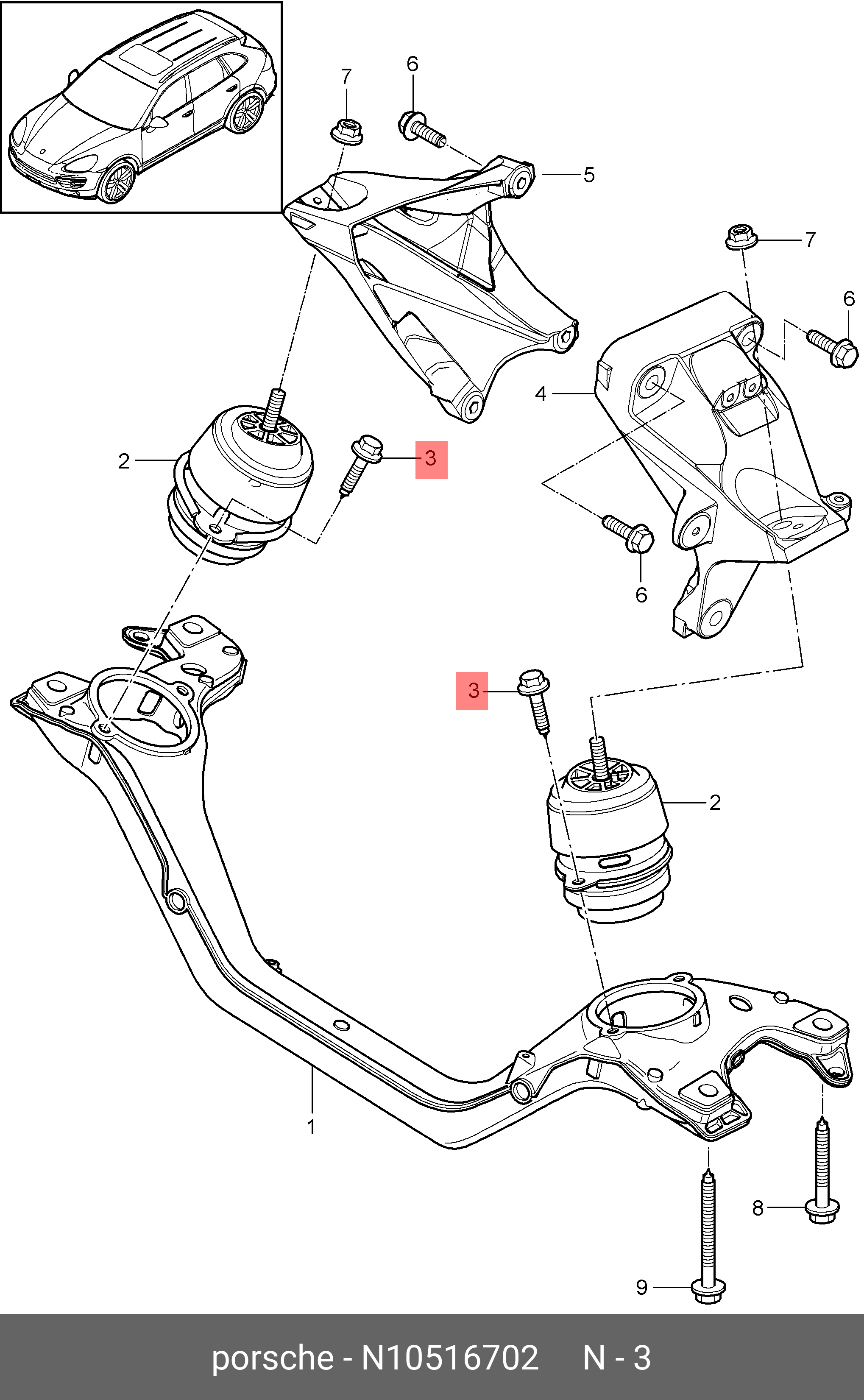 7
6
5
7
6
4
2
3
6
3
2
1
8
9
porsche - N10516702 N - 3