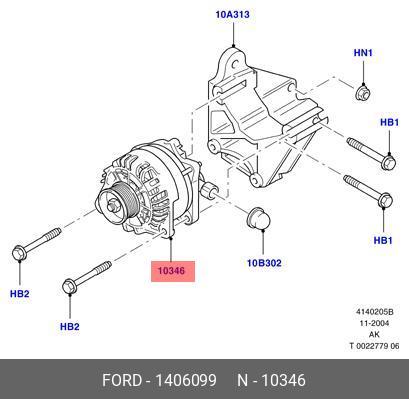 10A313

HN1

HB1

HB1

10B302

10346

HB2

HB2

4140205B
11-2004
AK
T 0022779 06

FORD - 1406099 N - 10346