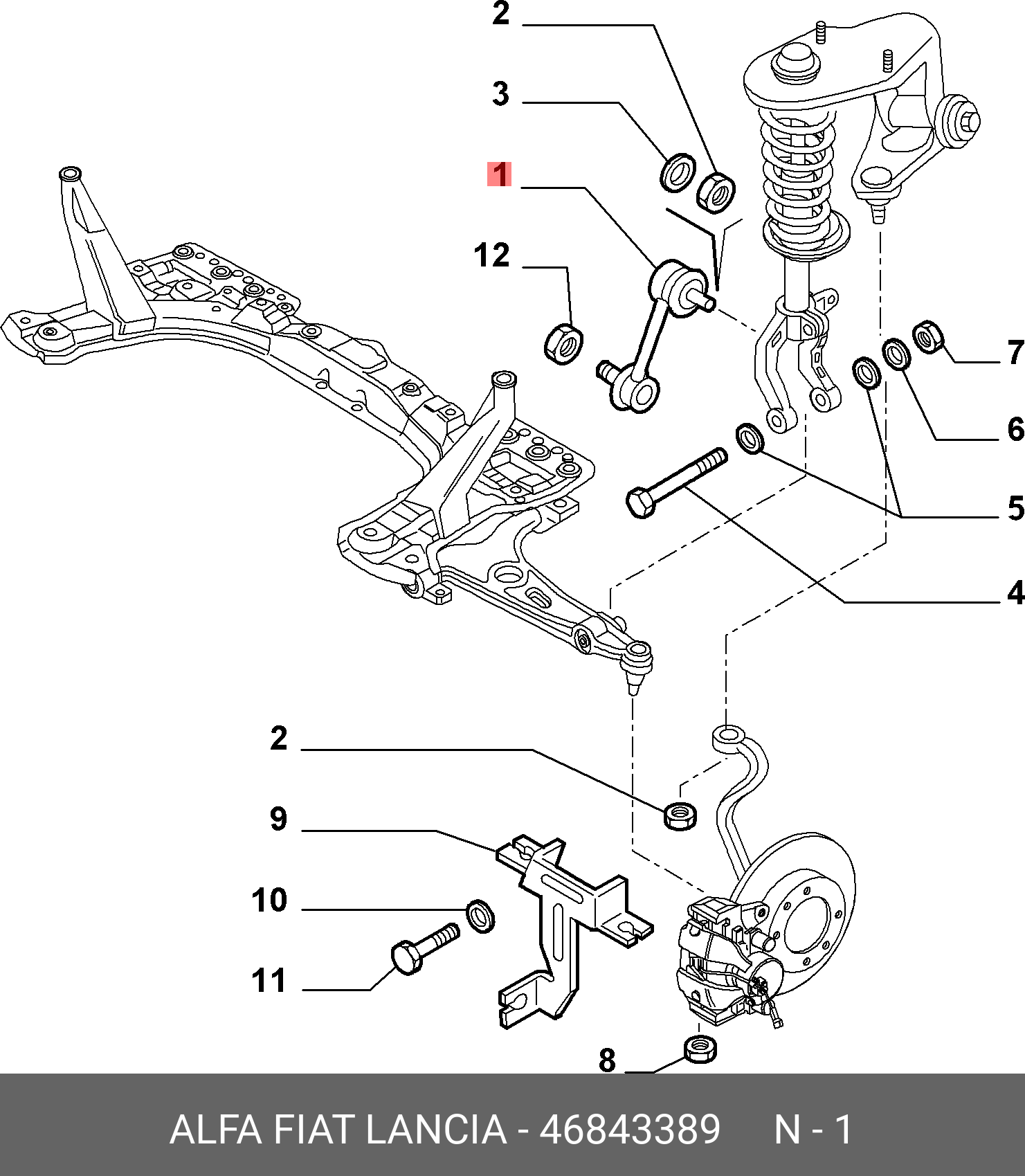 2
3
1
12
7
6
5
4
2
9
10
11
8

ALFA FIAT LANCIA - 46843389 N - 1