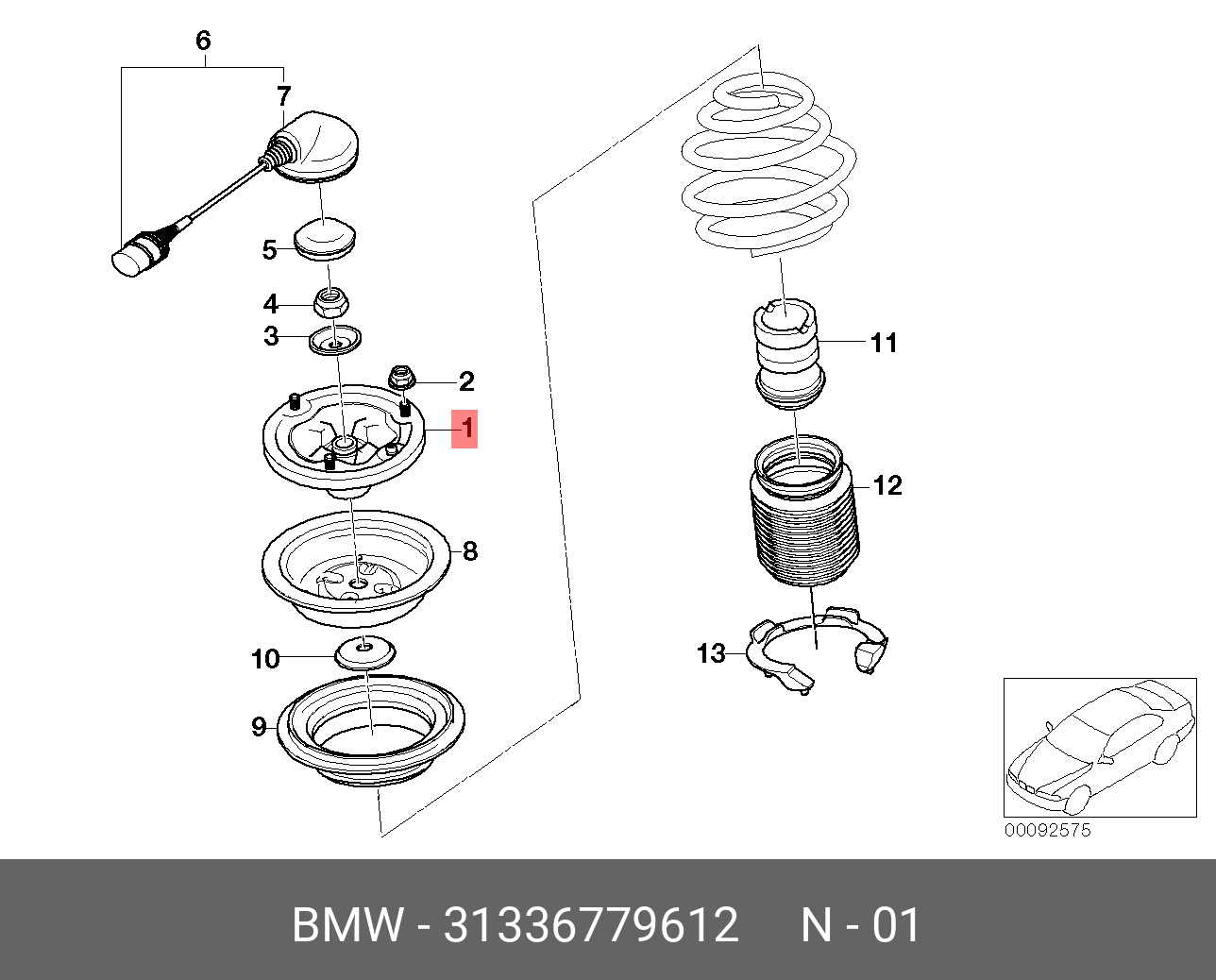 6
7
5
4
3
2
1
8
10
9
11
12
13
00092575

BMW - 31336779612 N - 01